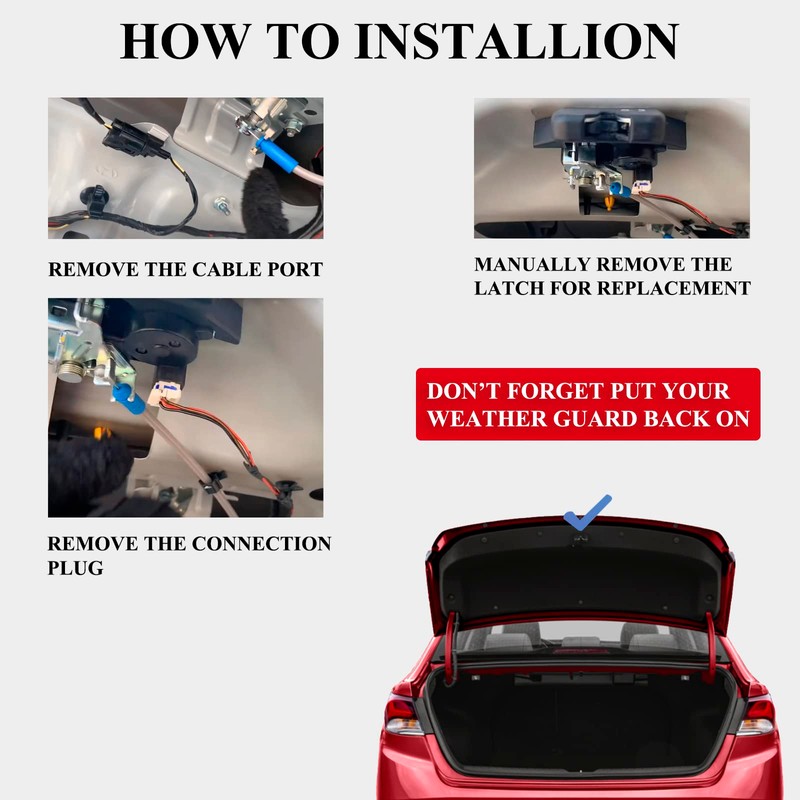 HOW TO INSTALLION

REMOVE THE CABLE PORT

MANUALLY REMOVE THE LATCH FOR REPLACEMENT

REMOVE THE CONNECTION PLUG

DON'T FORGET PUT YOUR WEATHER GUARD BACK ON