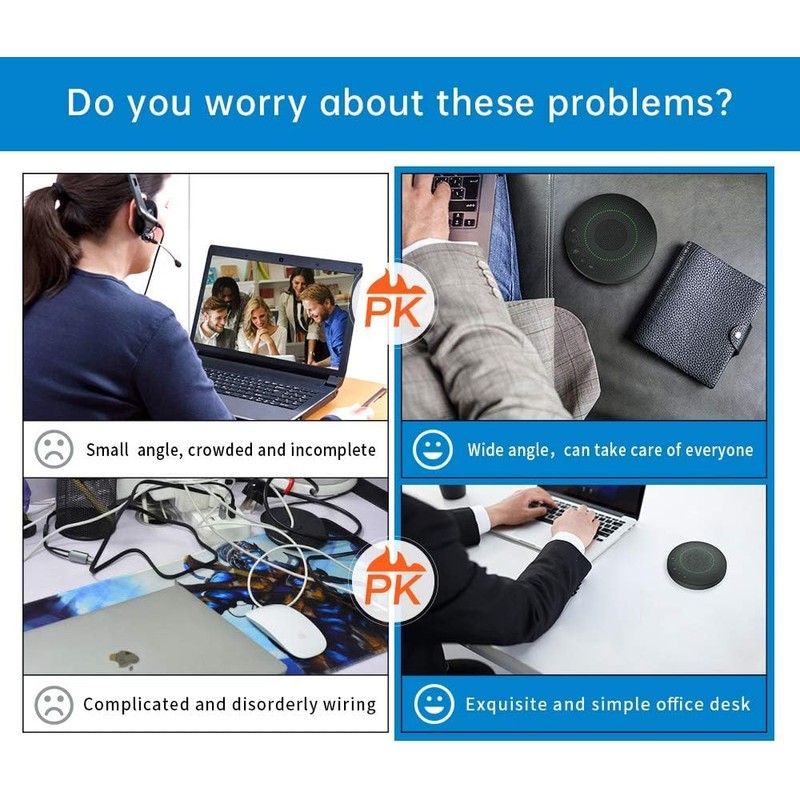 Do you worry about these problems?

PK

Small angle, crowded and incomplete

Wide angle，can take care of everyone

PK

Complicated and disorderly wiring

Exquisite and simple office desk