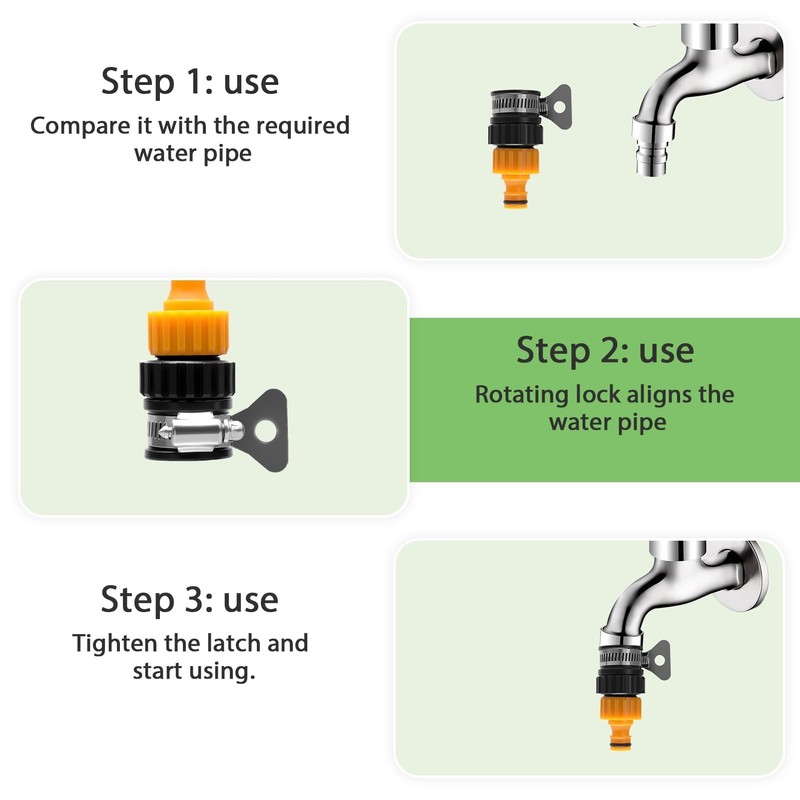 Step 1: use

Compare it with the required water pipe

Step 2: use

Rotating lock aligns the water pipe

Step 3: use

Tighten the latch and start using.