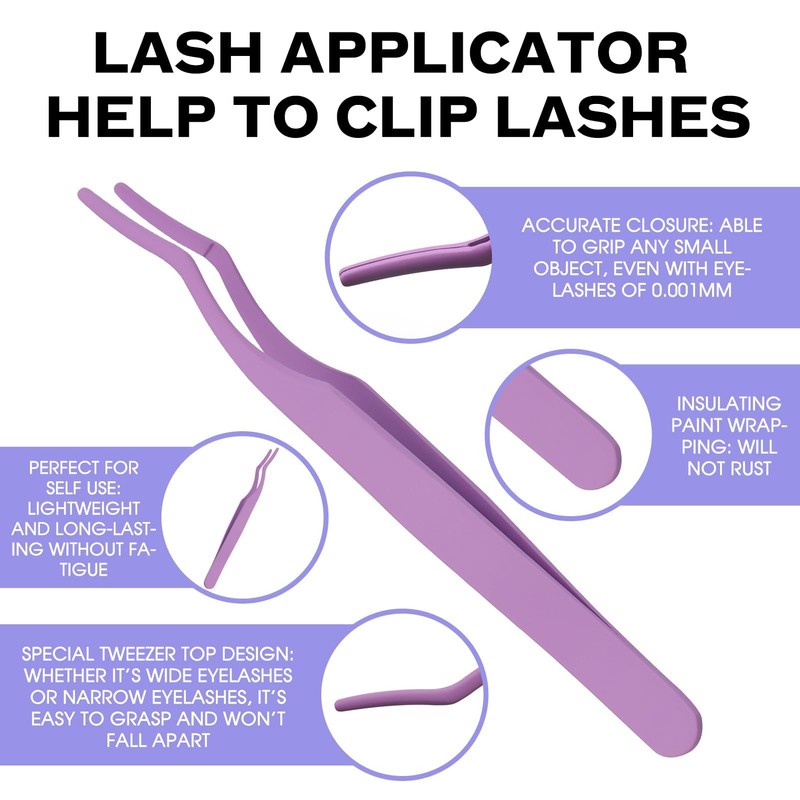 LASH APPLICATOR HELP TO CLIP LASHES

ACCURATE CLOSURE: ABLE TO GRIP ANY SMALL OBJECT, EVEN WITH EYELASHES OF 0.001MM

INSULATING PAINT WRAPPING: WILL NOT RUST

PERFECT FOR SELF USE: LIGHTWEIGHT AND LONG-LASTING WITHOUT FATIGUE

SPECIAL TWEEZER TOP DESIGN: WHETHER IT'S WIDE EYELASHES OR NARROW EYELASHES, IT'S EASY TO GRASP AND WON'T FALL APART