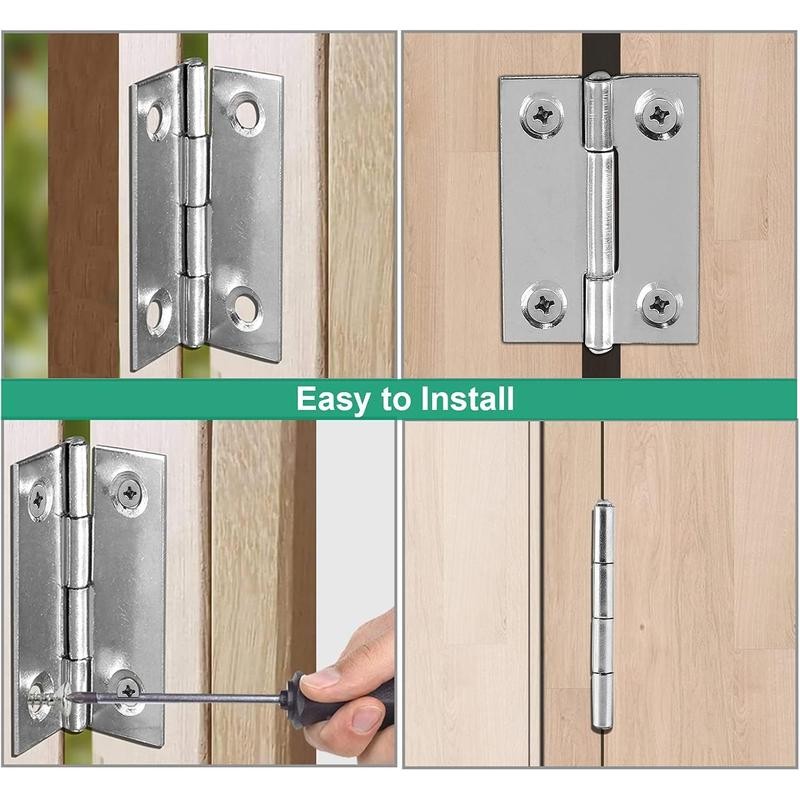 Easy to Install