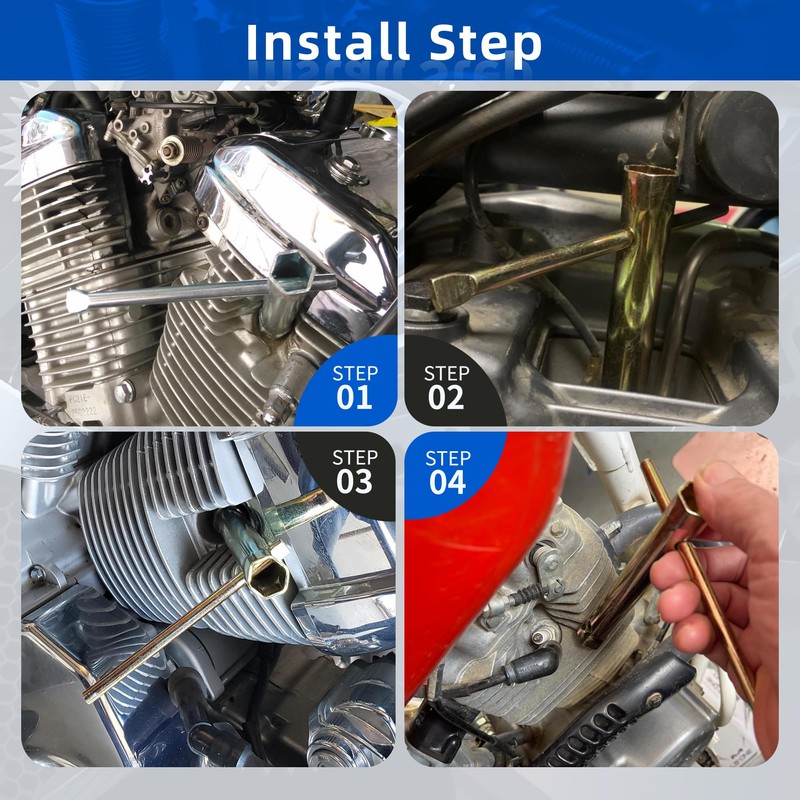 Install Step

STEP 01

STEP 02

STEP 03

STEP 04