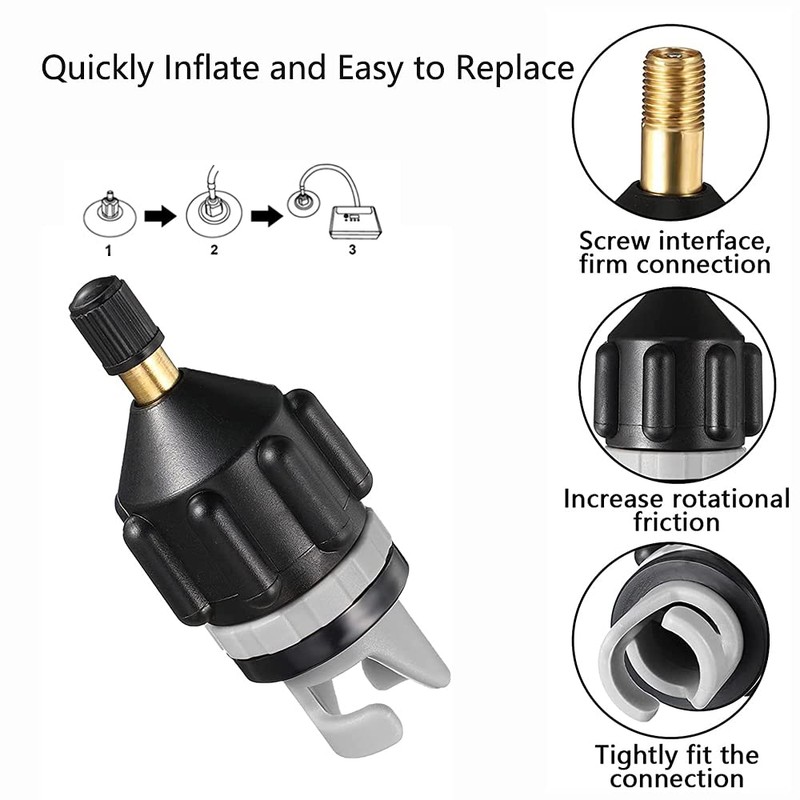 Quickly Inflate and Easy to Replace

1
2
3

Screw interface, firm connection

Increase rotational friction

Tightly fit the connection