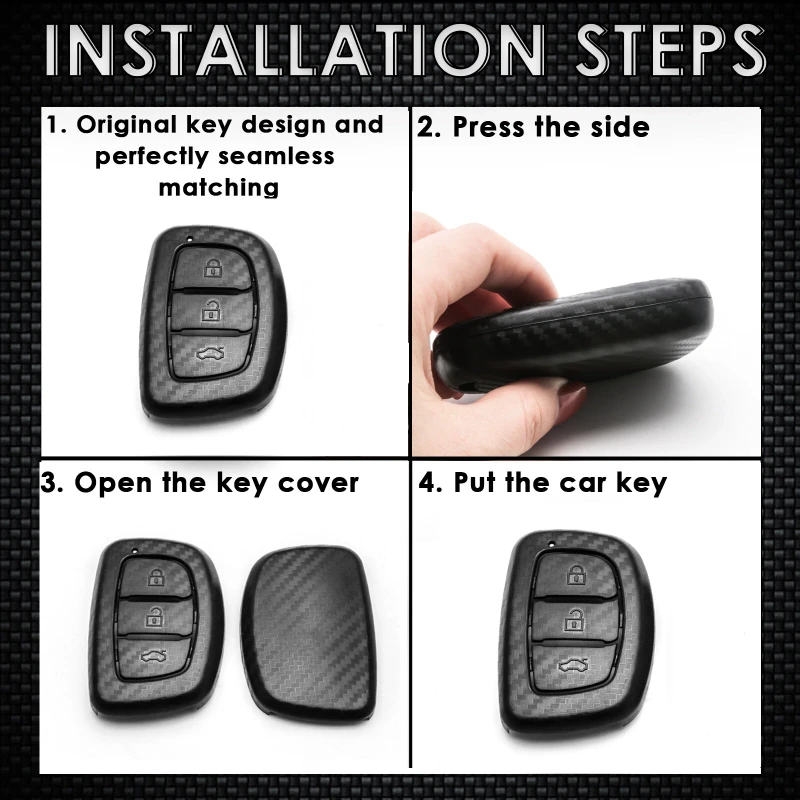 INSTALLATION STEPS

1. Original key design and perfectly seamless matching

2. Press the side

3. Open the key cover

4. Put the car key