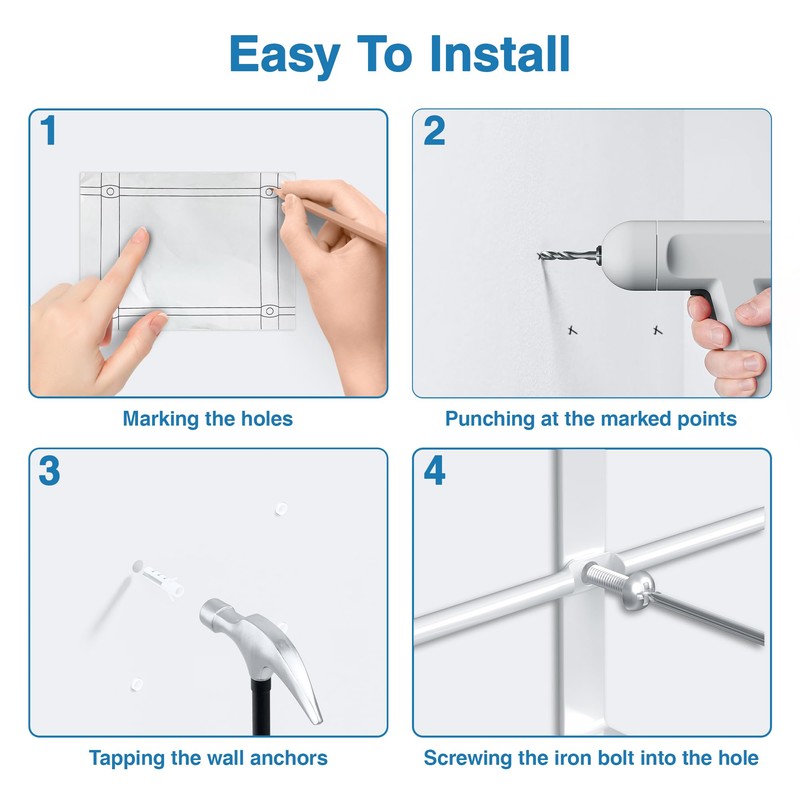 Easy To Install

1

Marking the holes

2

Punching at the marked points

3

Tapping the wall anchors

4

Screwing the iron bolt into the hole