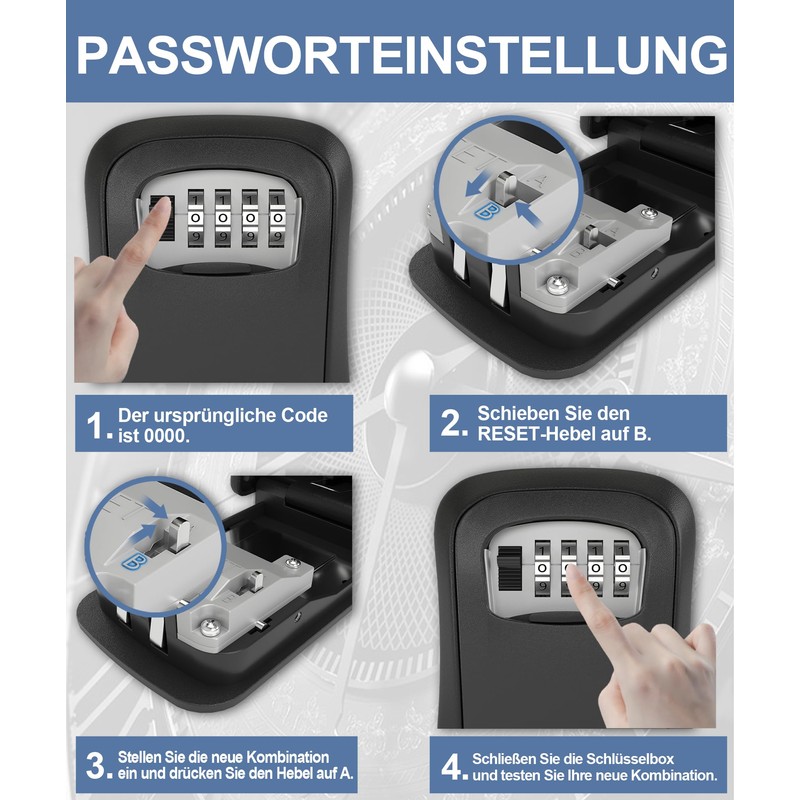 PASSWORTEINSTELLUNG

1. Der ursprüngliche Code ist 0000.

2. Schieben Sie den RESET-Hebel auf B.

3. Stellen Sie die neue Kombination ein und drücken Sie den Hebel auf A.

4. Schließen Sie die Schlüsselbox und testen Sie Ihre neue Kombination.