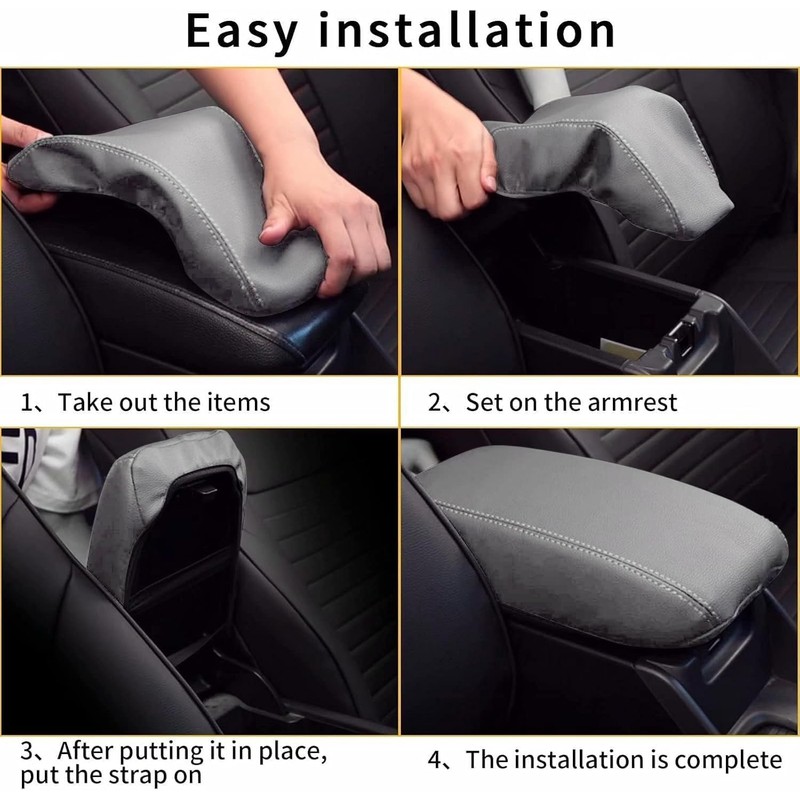 Easy installation

1、Take out the items

2、Set on the armrest

3、After putting it in place, put the strap on

4、The installation is complete