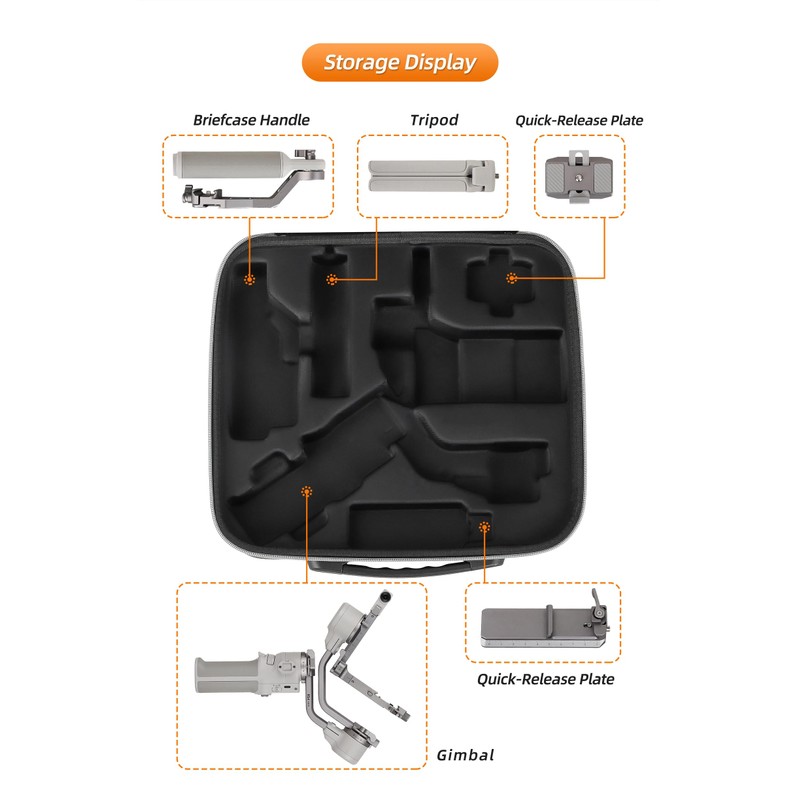 Storage Display

Briefcase Handle

Tripod

Quick-Release Plate

Quick-Release Plate

Gimbal