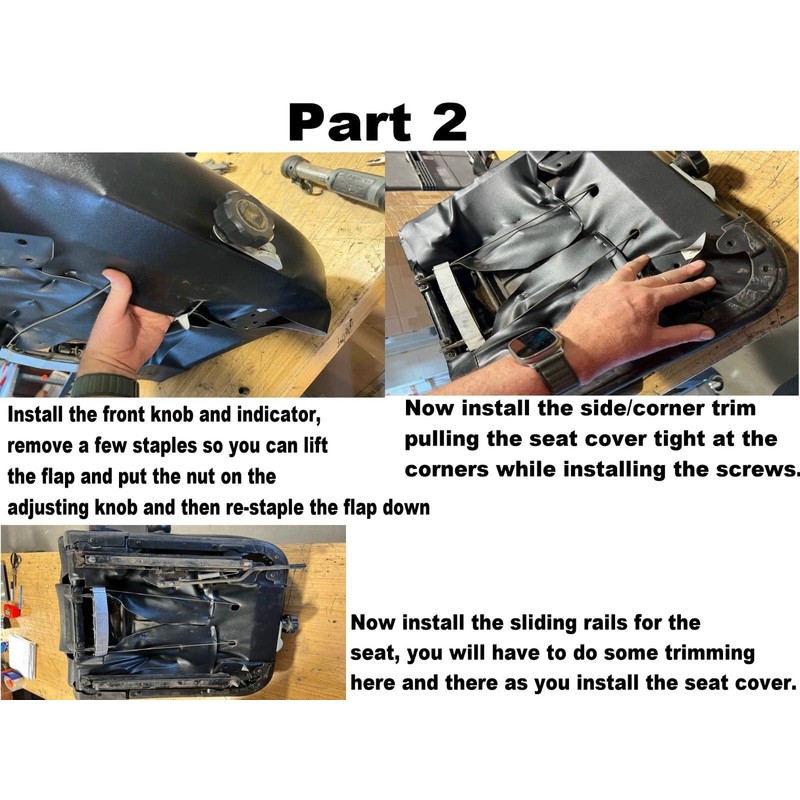 Part 2

Install the front knob and indicator, remove a few staples so you can lift the flap and put the nut on the adjusting knob and then re-staple the flap down

Now install the side/corner trim pulling the seat cover tight at the corners while installing the screws.

Now install the sliding rails for the seat, you will have to do some trimming here and there as you install the seat cover.