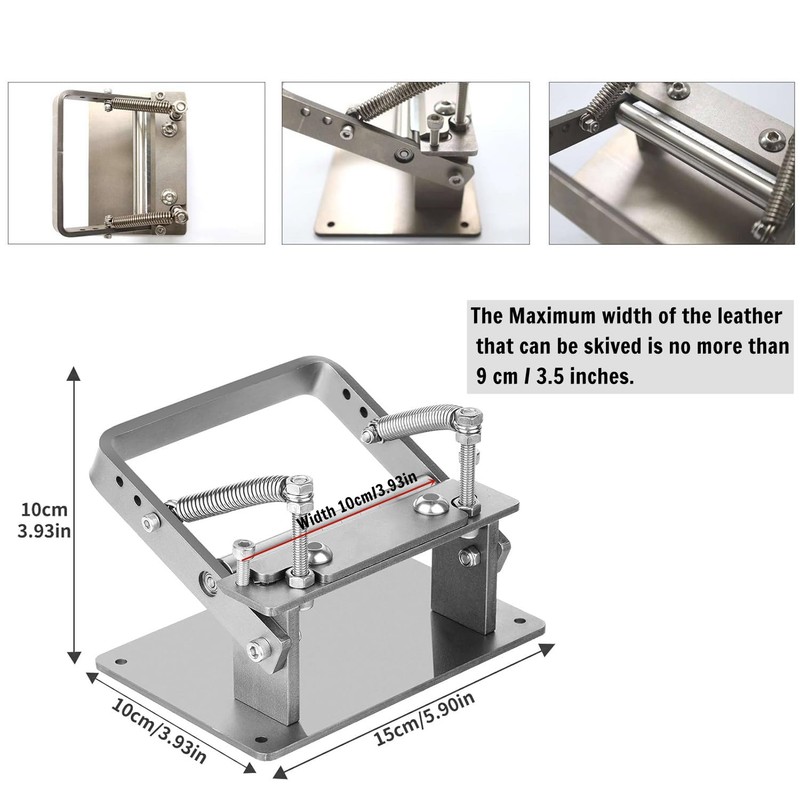 The Maximum width of the leather that can be skived is no more than 9 cm / 3.5 inches.

10cm
3.93in

Width 10cm/3.93in

10cm/3.93in

15cm/5.90in