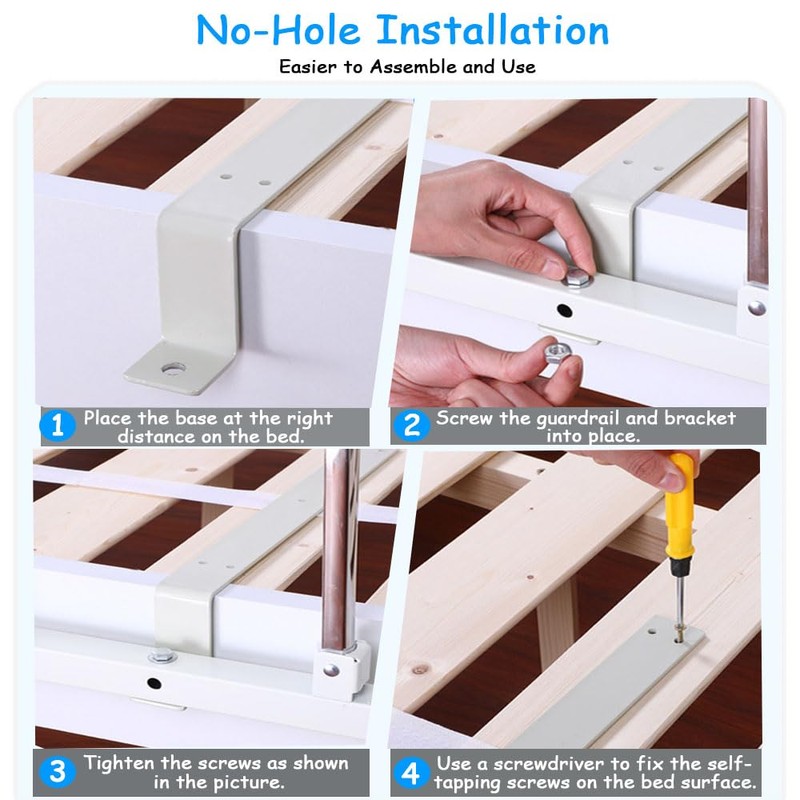 No-Hole Installation

Easier to Assemble and Use

1 Place the base at the right distance on the bed.

2 Screw the guardrail and bracket into place.

3 Tighten the screws as shown in the picture.

4 Use a screwdriver to fix the self-tapping screws on the bed surface.