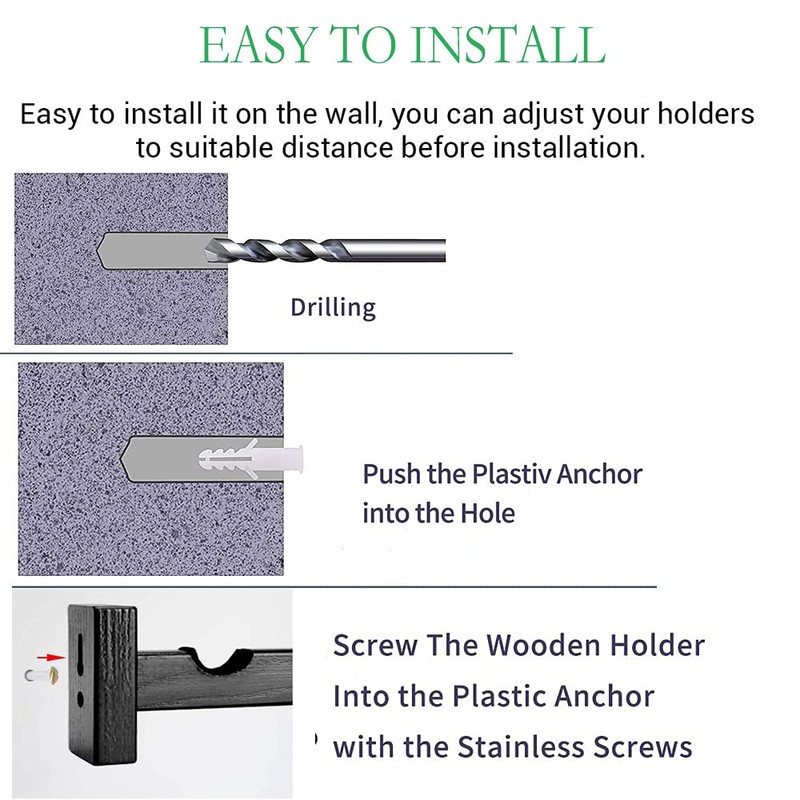 EASY TO INSTALL

Easy to install it on the wall, you can adjust your holders to suitable distance before installation.

Drilling

Push the Plastiv Anchor into the Hole

Screw The Wooden Holder Into the Plastic Anchor with the Stainless Screws