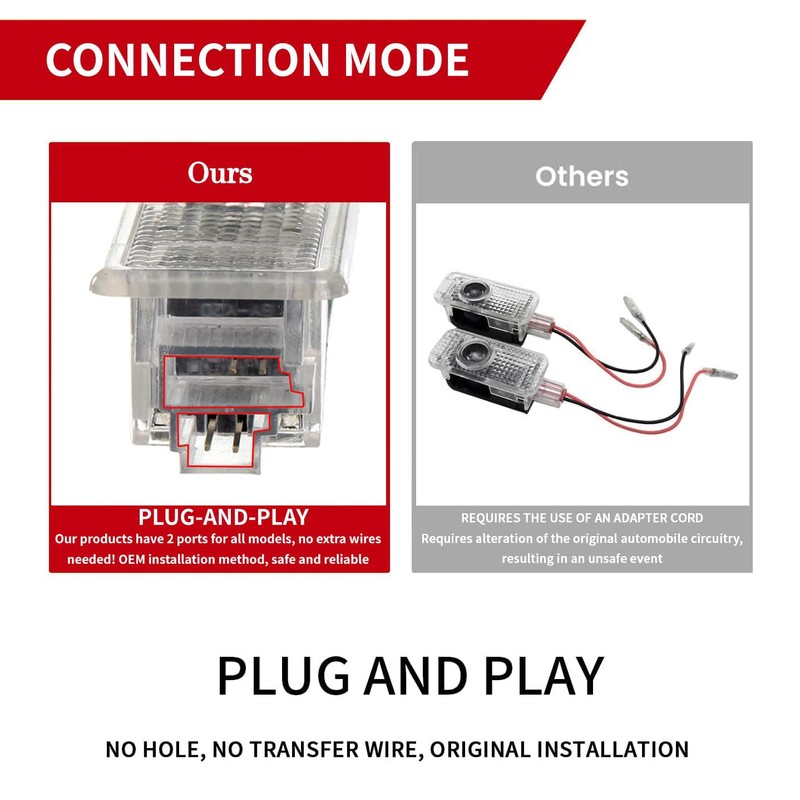 CONNECTION MODE

Ours

PLUG-AND-PLAY

Our products have 2 ports for all models, no extra wires needed! OEM installation method, safe and reliable

Others

REQUIRES THE USE OF AN ADAPTER CORD

Requires alteration of the original automobile circuitry, resulting in an unsafe event

PLUG AND PLAY

NO HOLE, NO TRANSFER WIRE, ORIGINAL INSTALLATION