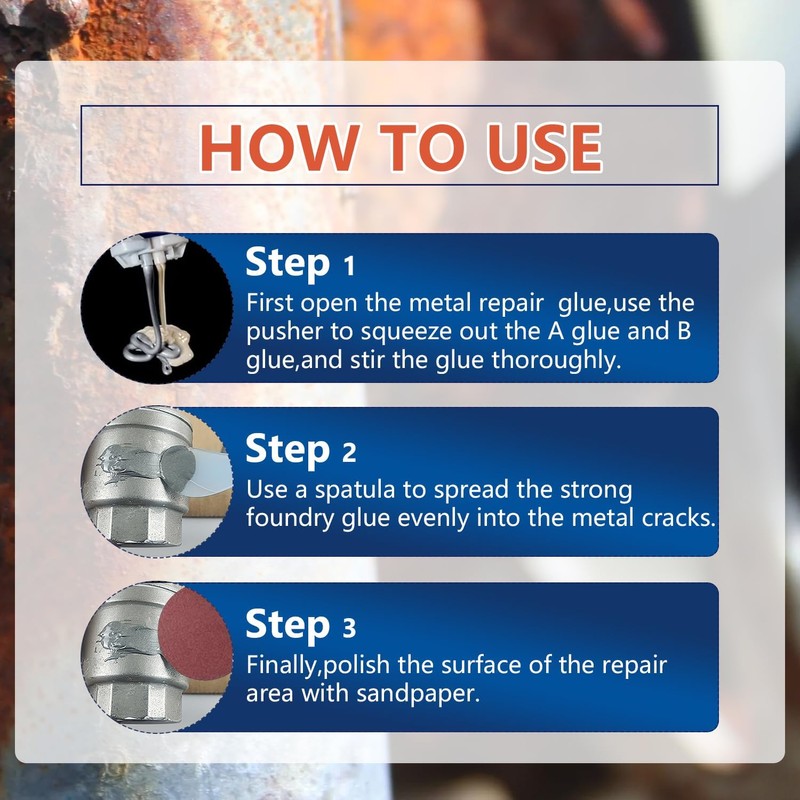 HOW TO USE

Step 1
First open the metal repair glue,use the pusher to squeeze out the A glue and B glue,and stir the glue thoroughly.

Step 2
Use a spatula to spread the strong foundry glue evenly into the metal cracks.

Step 3
Finally,polish the surface of the repair area with sandpaper.