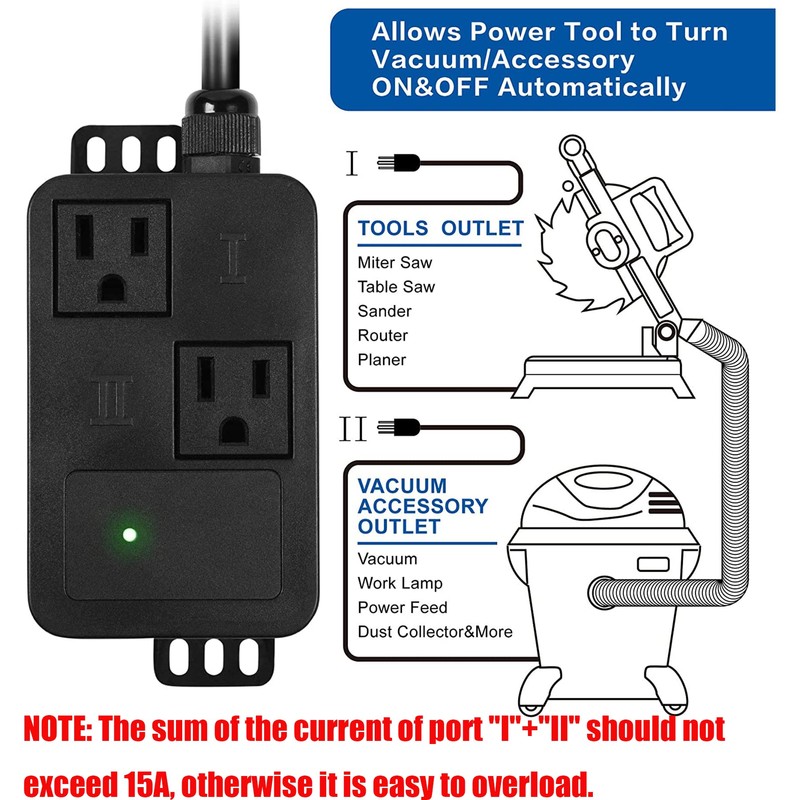 Allows Power Tool to Turn Vacuum/Accessory ON&OFF Automatically

I

II

I

TOOLS OUTLET

Miter Saw
Table Saw
Sander
Router
Planer

II

VACUUM ACCESSORY OUTLET

Vacuum
Work Lamp
Power Feed
Dust Collector&More

NOTE: The sum of the current of port "I"+"II" should not exceed 15A, otherwise it is easy to overload.