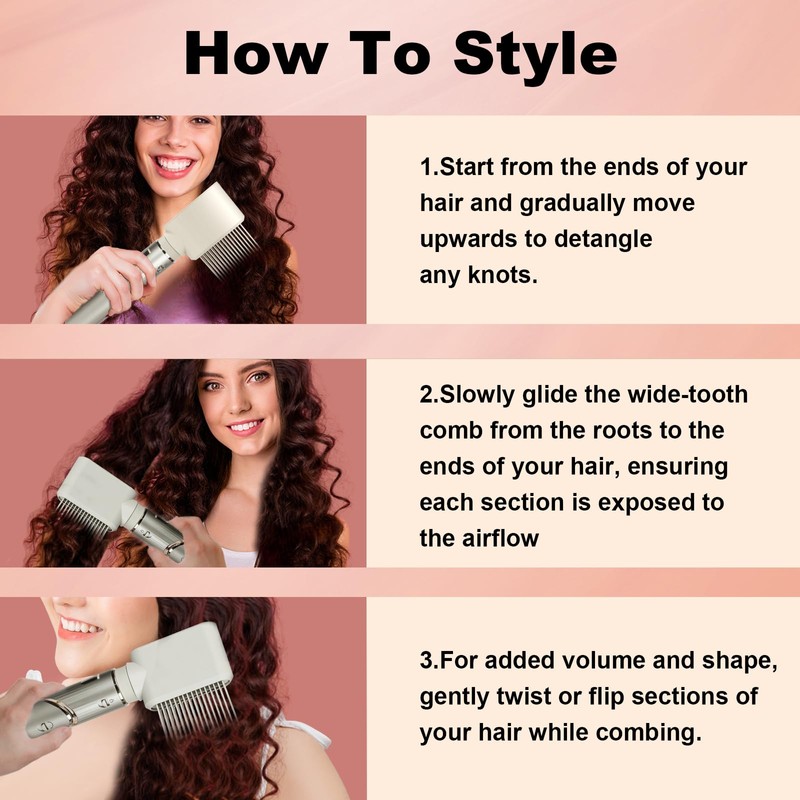 How To Style

1.Start from the ends of your hair and gradually move upwards to detangle any knots.

2.Slowly glide the wide-tooth comb from the roots to the ends of your hair, ensuring each section is exposed to the airflow

3.For added volume and shape, gently twist or flip sections of your hair while combing.