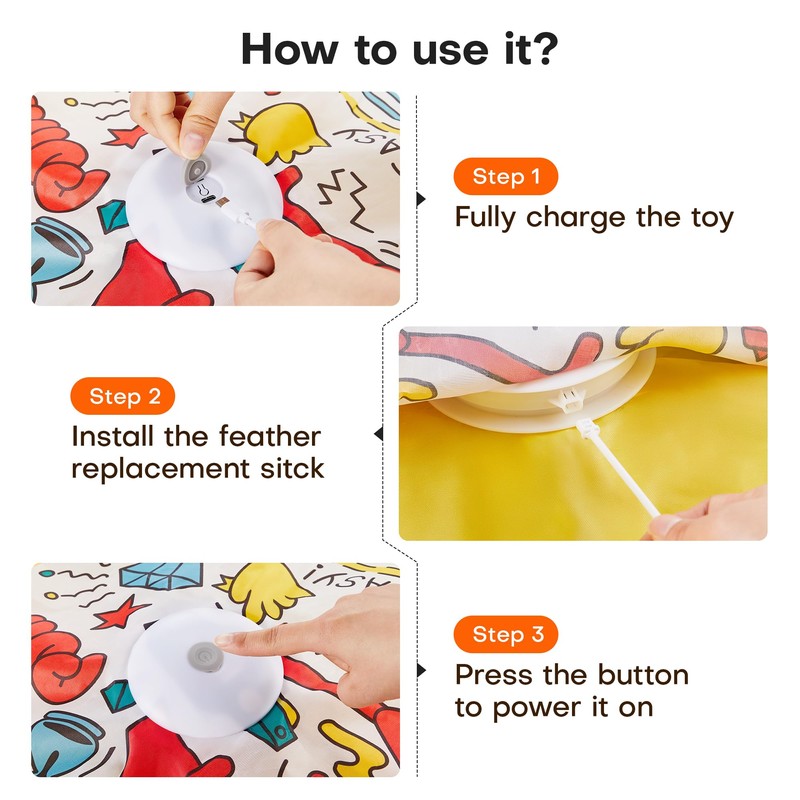 How to use it?

Step 1
Fully charge the toy

Step 2
Install the feather replacement sitck

Step 3
Press the button to power it on