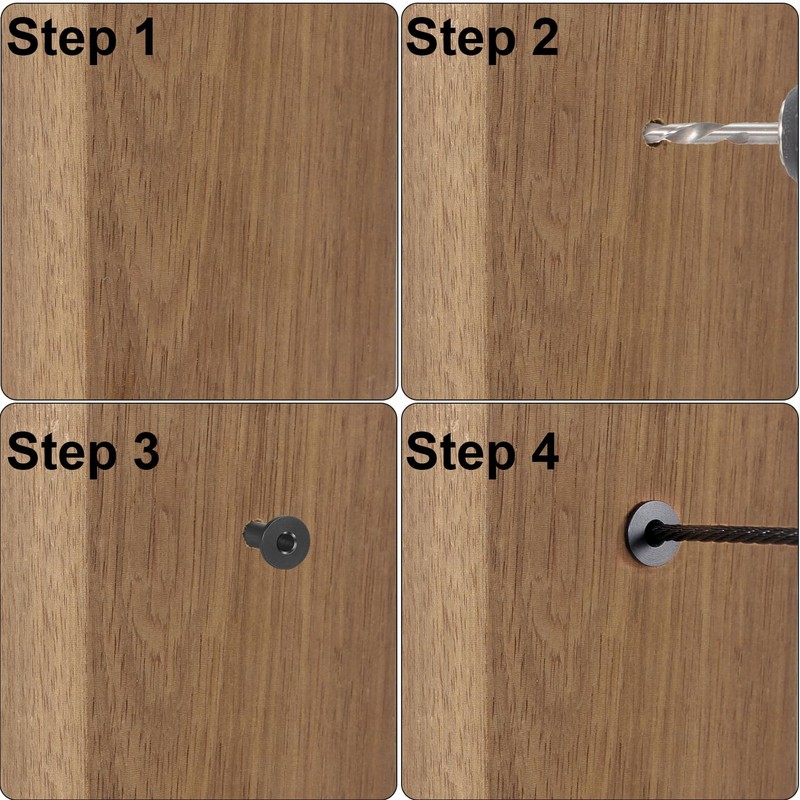 Step 1

Step 2

Step 3

Step 4