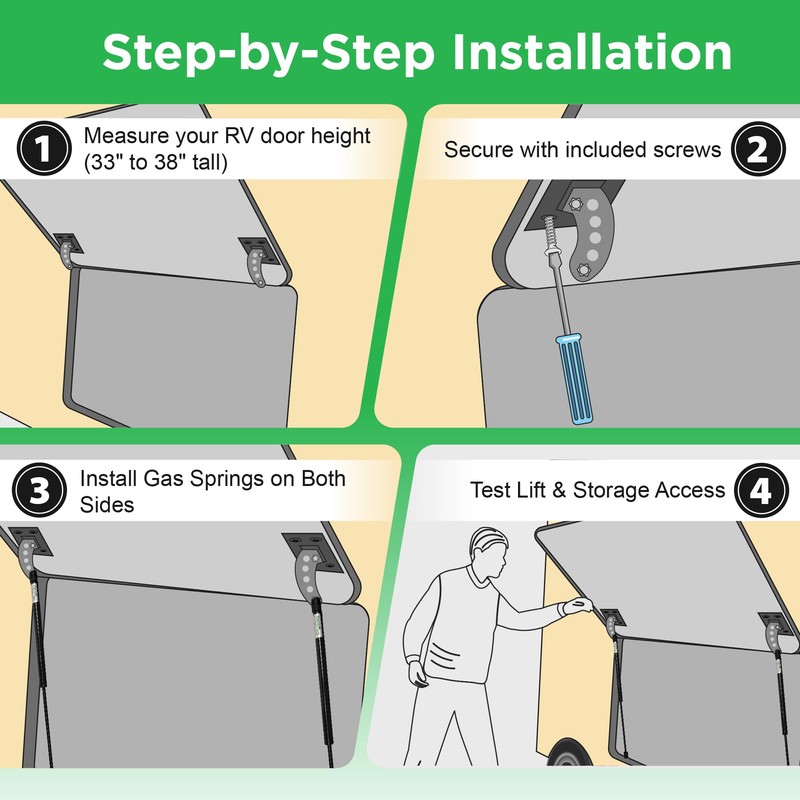 Step-by-Step Installation

1 Measure your RV door height (33" to 38" tall)

Secure with included screws 2

3 Install Gas Springs on Both Sides

Test Lift & Storage Access 4