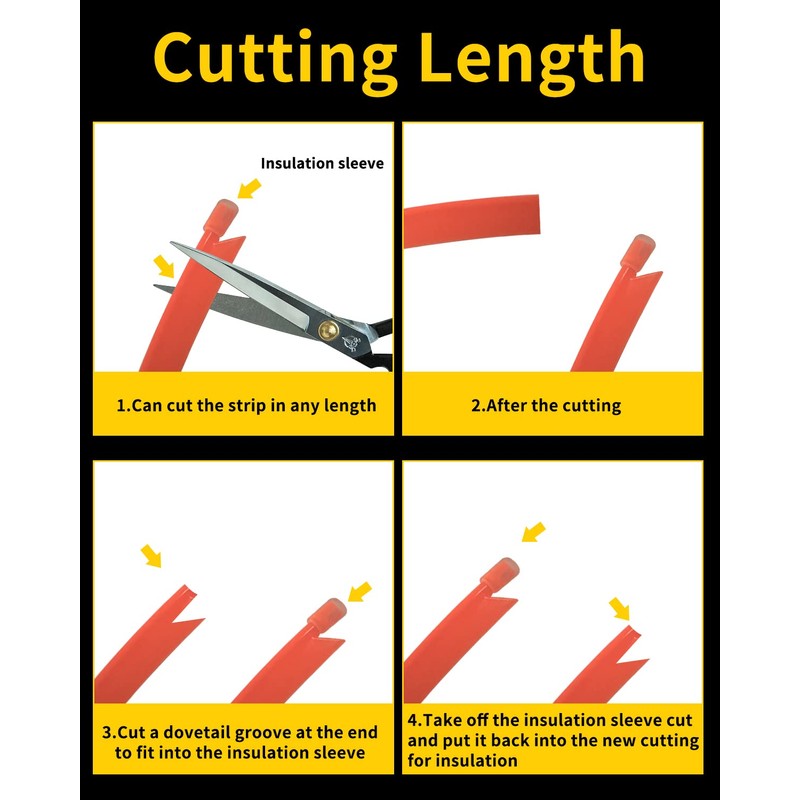 Cutting Length

Insulation sleeve

1.Can cut the strip in any length

2.After the cutting

3.Cut a dovetail groove at the end to fit into the insulation sleeve

4.Take off the insulation sleeve cut and put it back into the new cutting for insulation