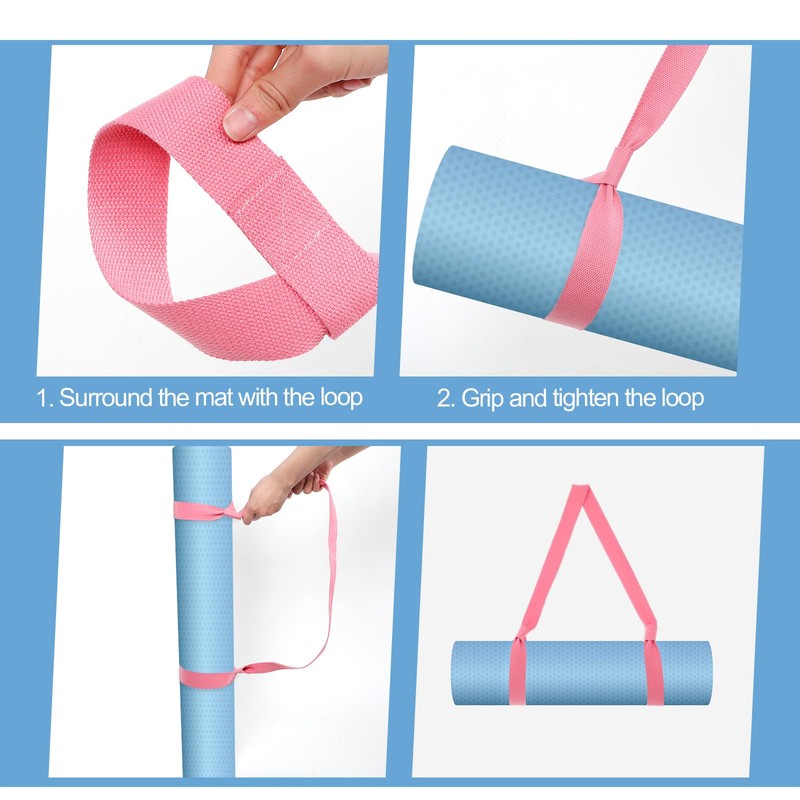 1. Surround the mat with the loop

2. Grip and tighten the loop