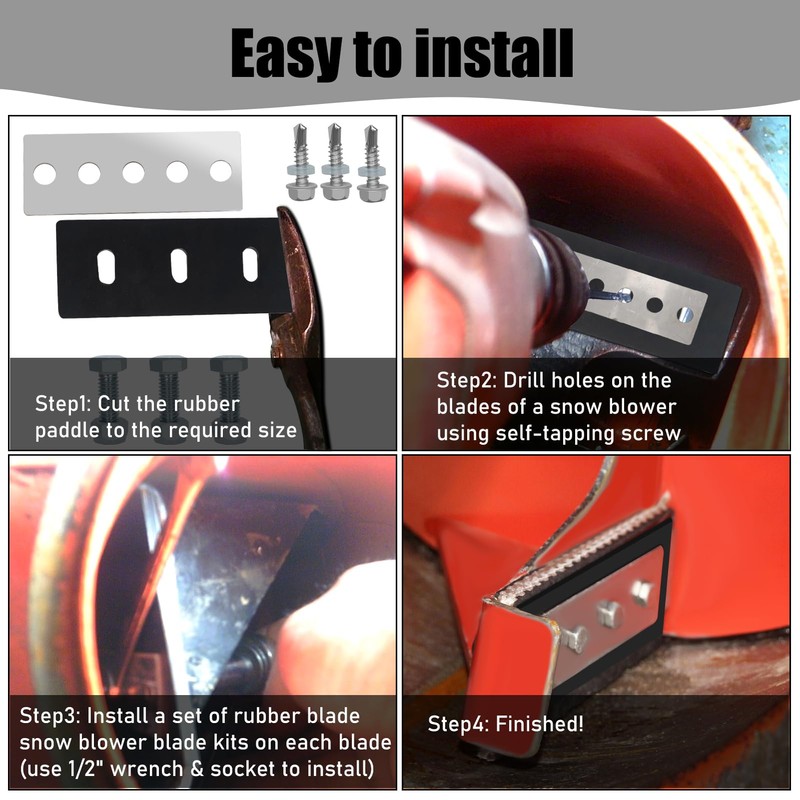 Easy to install

Step1: Cut the rubber paddle to the required size

Step2: Drill holes on the blades of a snow blower using self-tapping screw

Step3: Install a set of rubber blade snow blower blade kits on each blade (use 1/2" wrench & socket to install)

Step4: Finished!