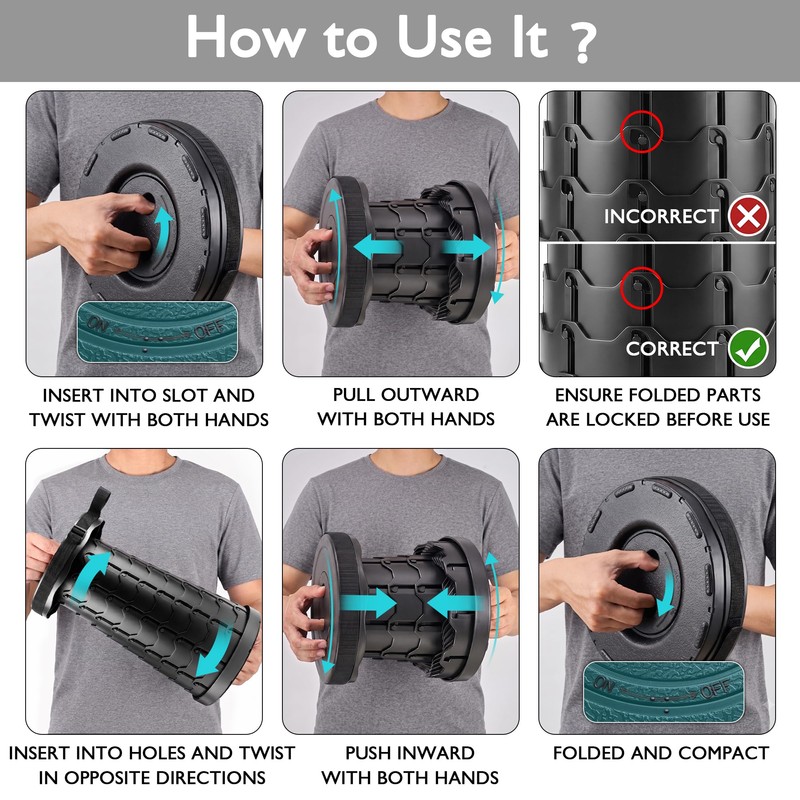 How to Use It ?

ON OFF

INSERT INTO SLOT AND TWIST WITH BOTH HANDS

PULL OUTWARD WITH BOTH HANDS

INCORRECT

CORRECT

ENSURE FOLDED PARTS ARE LOCKED BEFORE USE

INSERT INTO HOLES AND TWIST IN OPPOSITE DIRECTIONS

PUSH INWARD WITH BOTH HANDS

ON OFF

FOLDED AND COMPACT