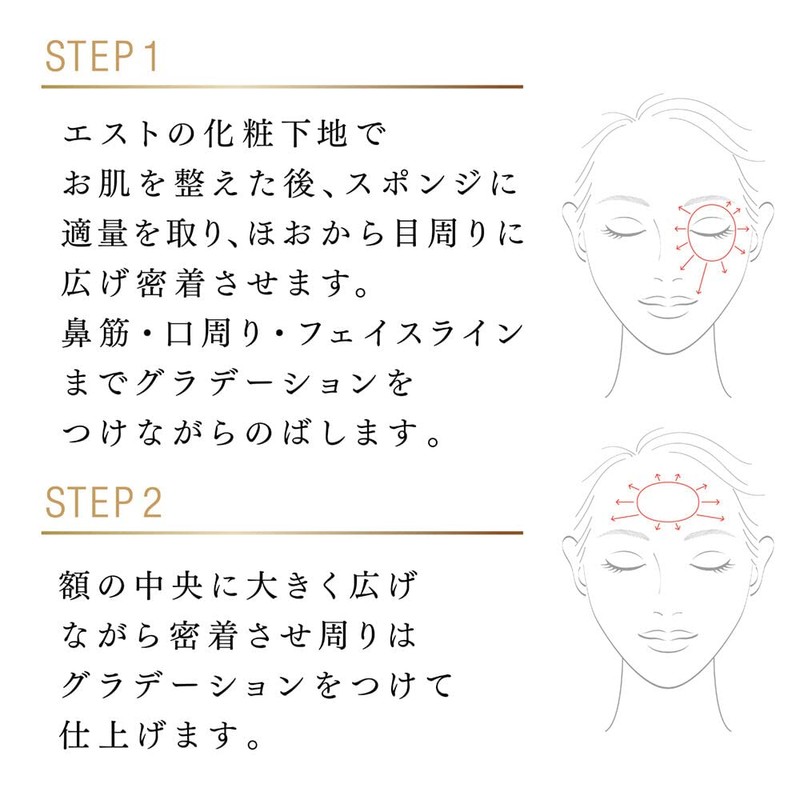 STEP 1

エストの化粧下地でお肌を整えた後、スポンジに適量を取り、ほおから目周りに広げ密着させます。
鼻筋・口周り・フェイスラインまでグラデーションをつけながらのばします。

STEP 2

額の中央に大きく広げながら密着させ周りはグラデーションをつけて仕上げます。