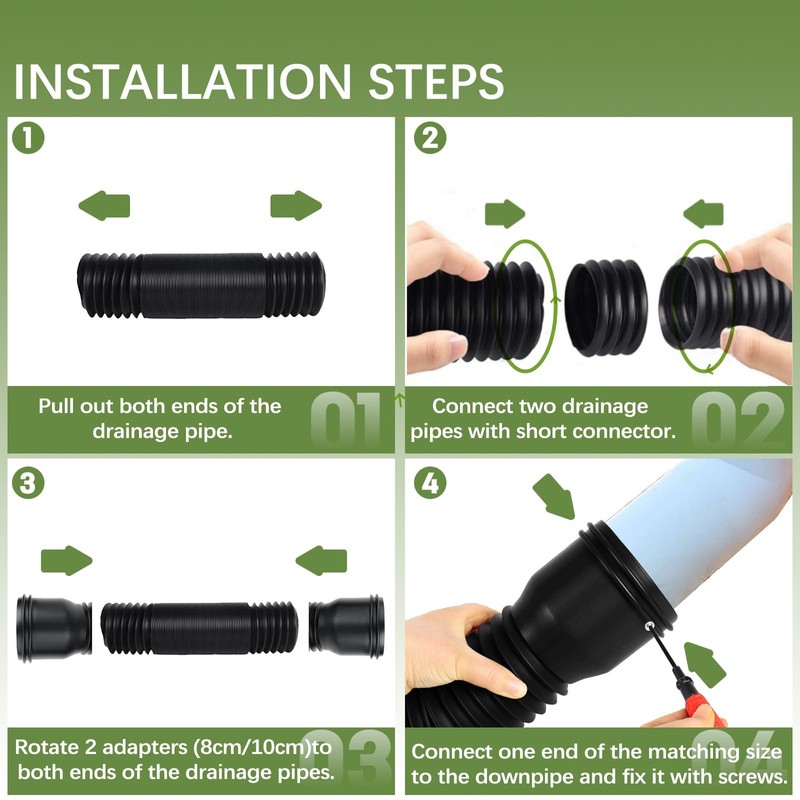 INSTALLATION STEPS

1

Pull out both ends of the drainage pipe.

01

2

Connect two drainage pipes with short connector.

02

3

Rotate 2 adapters (8cm/10cm)to both ends of the drainage pipes.

03

4

Connect one end of the matching size to the downpipe and fix it with screws.

04