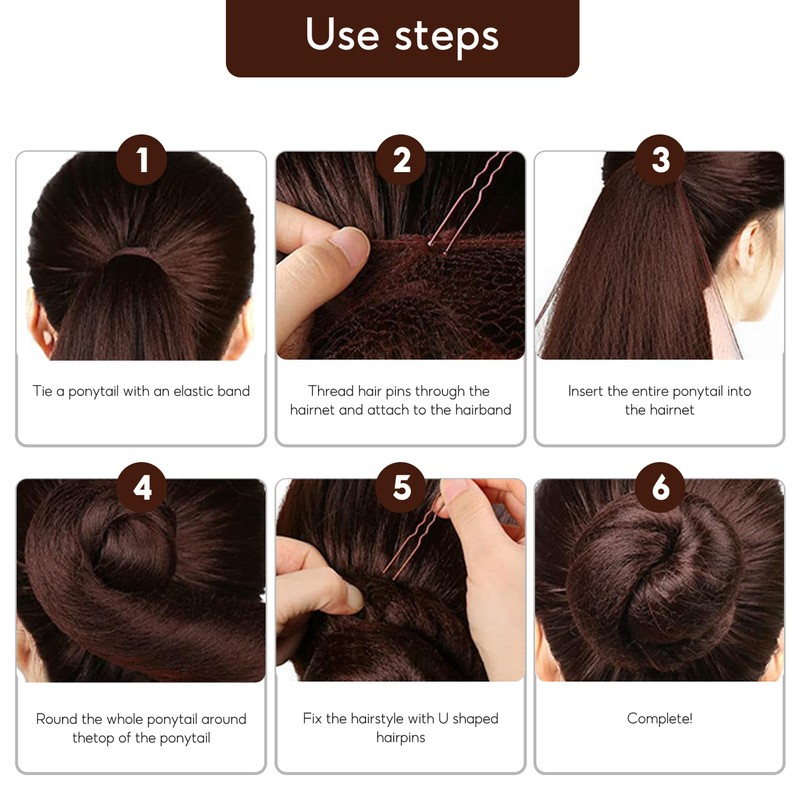 Use steps

1

Tie a ponytail with an elastic band

2

Thread hair pins through the hairnet and attach to the hairband

3

Insert the entire ponytail into the hairnet

4

Round the whole ponytail around thetop of the ponytail

5

Fix the hairstyle with U shaped hairpins

6

Complete!