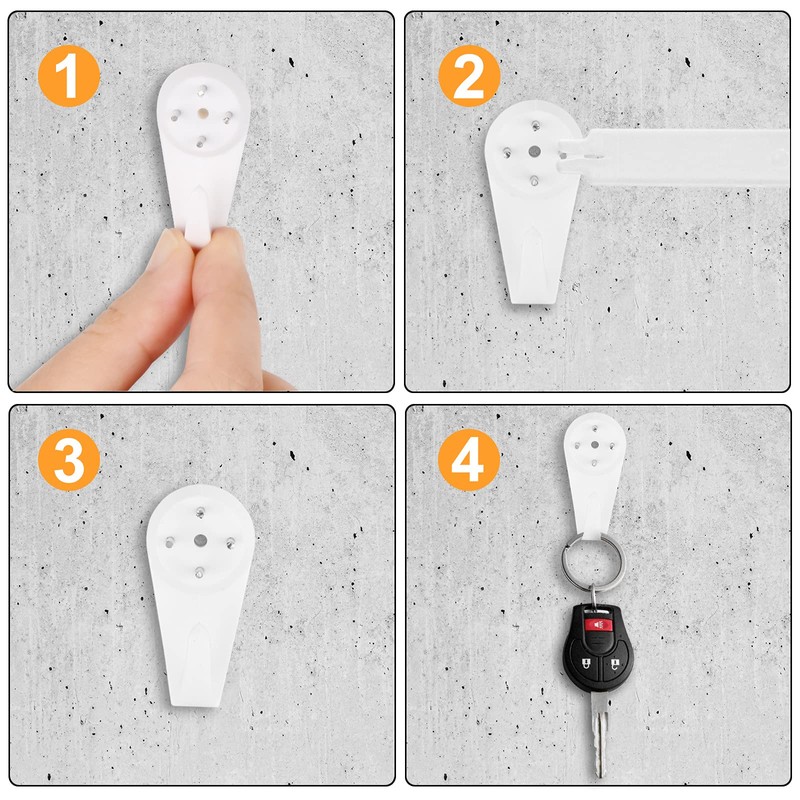 1

2

3

4