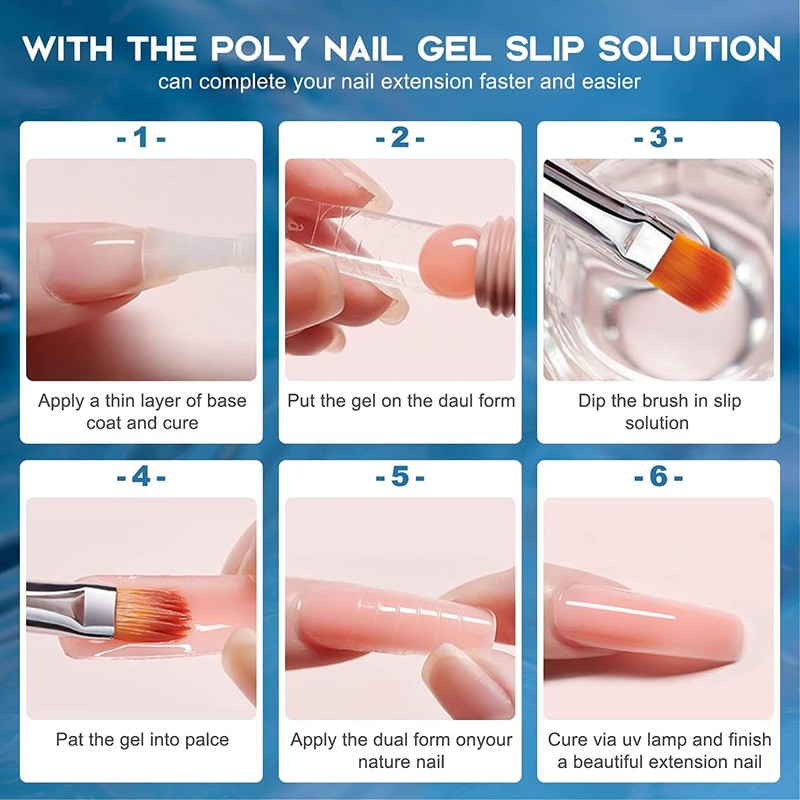 WITH THE POLY NAIL GEL SLIP SOLUTION
can complete your nail extension faster and easier

-1-
Apply a thin layer of base coat and cure

-2-
Put the gel on the daul form

-3-
Dip the brush in slip solution

-4-
Pat the gel into palce

-5-
Apply the dual form onyour nature nail

-6-
Cure via uv lamp and finish a beautiful extension nail