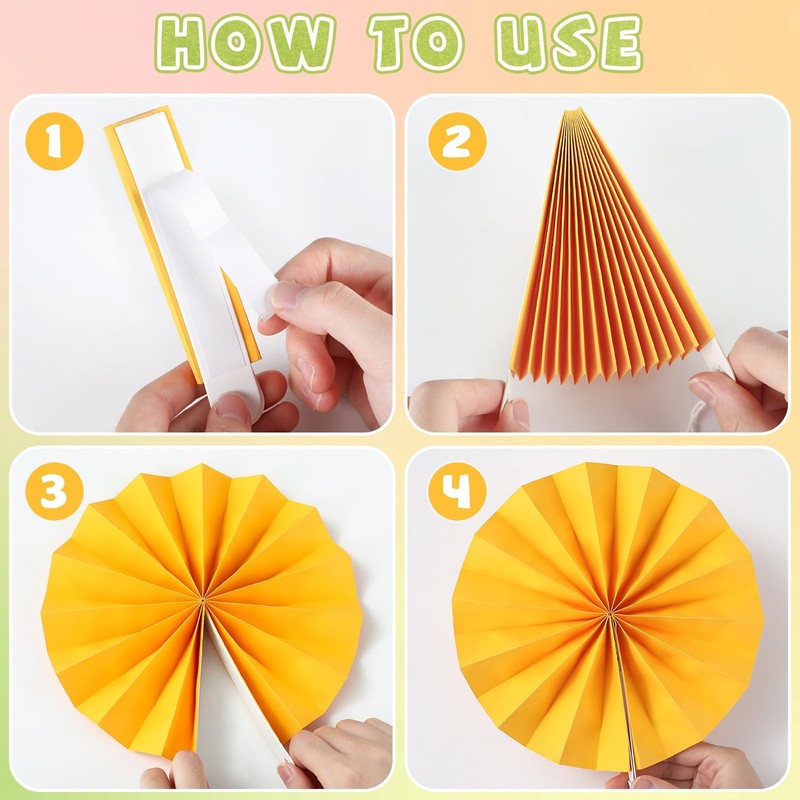 HOW TO USE

1

2

3

4