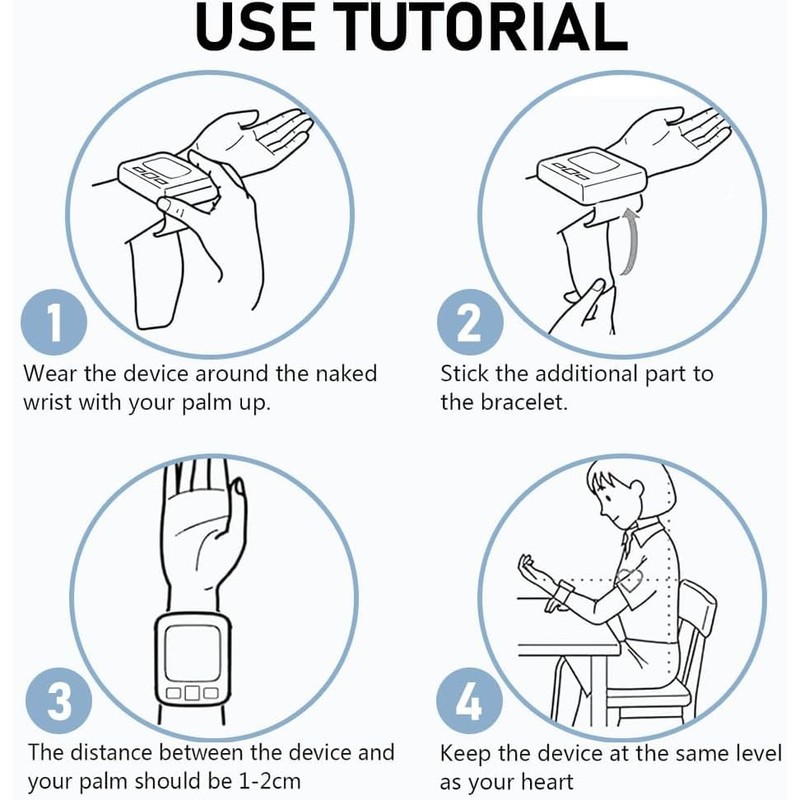 USE TUTORIAL

1

Wear the device around the naked wrist with your palm up.

2

Stick the additional part to the bracelet.

3

The distance between the device and your palm should be 1-2cm

4

Keep the device at the same level as your heart