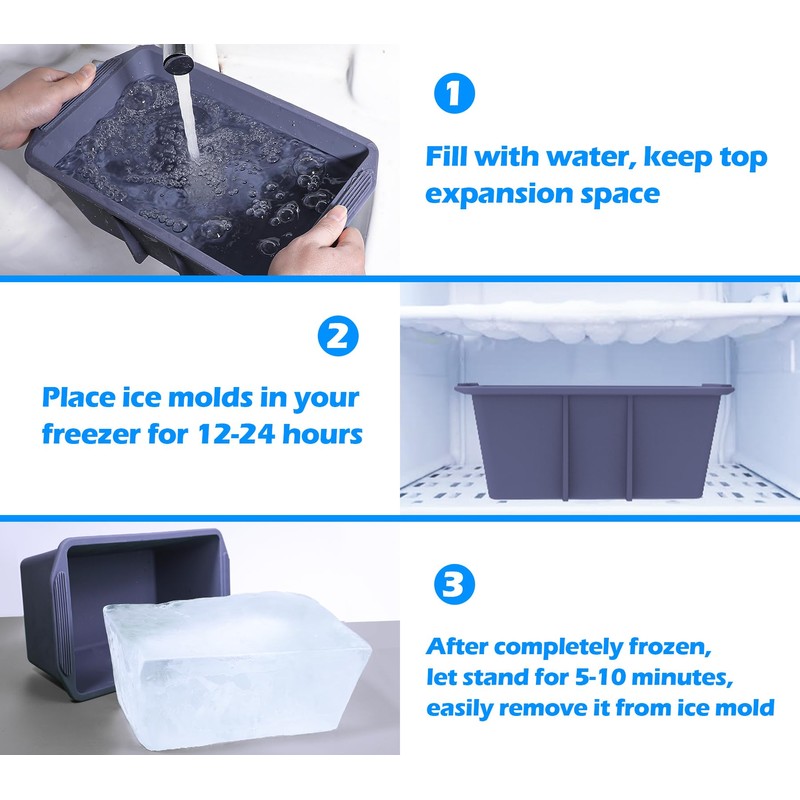 1

Fill with water, keep top expansion space

2

Place ice molds in your freezer for 12-24 hours

3

After completely frozen, let stand for 5-10 minutes, easily remove it from ice mold