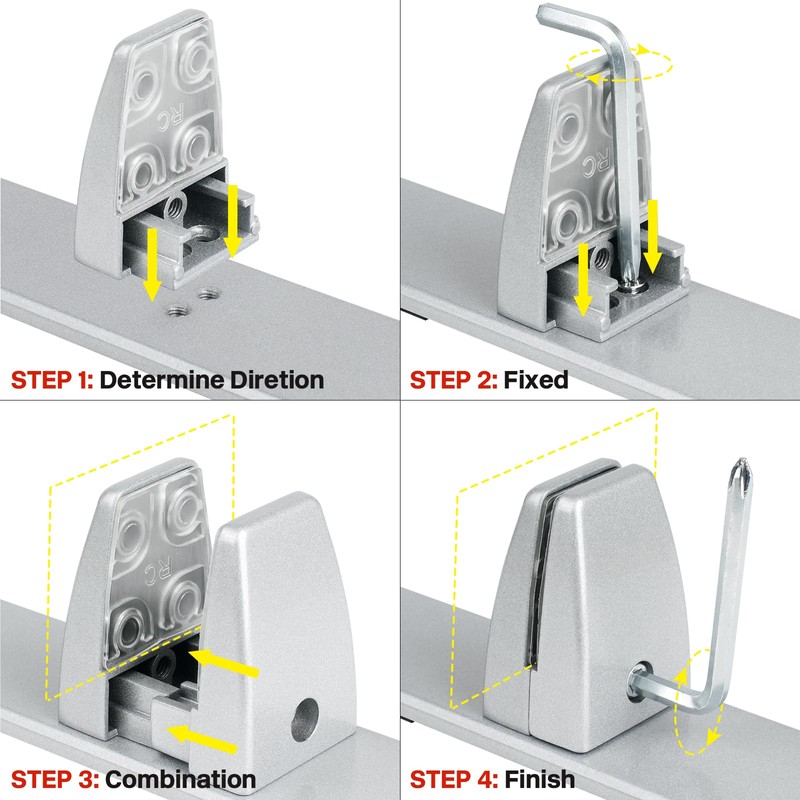 RC

STEP 1: Determine Diretion

RC

STEP 2: Fixed

RC

STEP 3: Combination

STEP 4: Finish