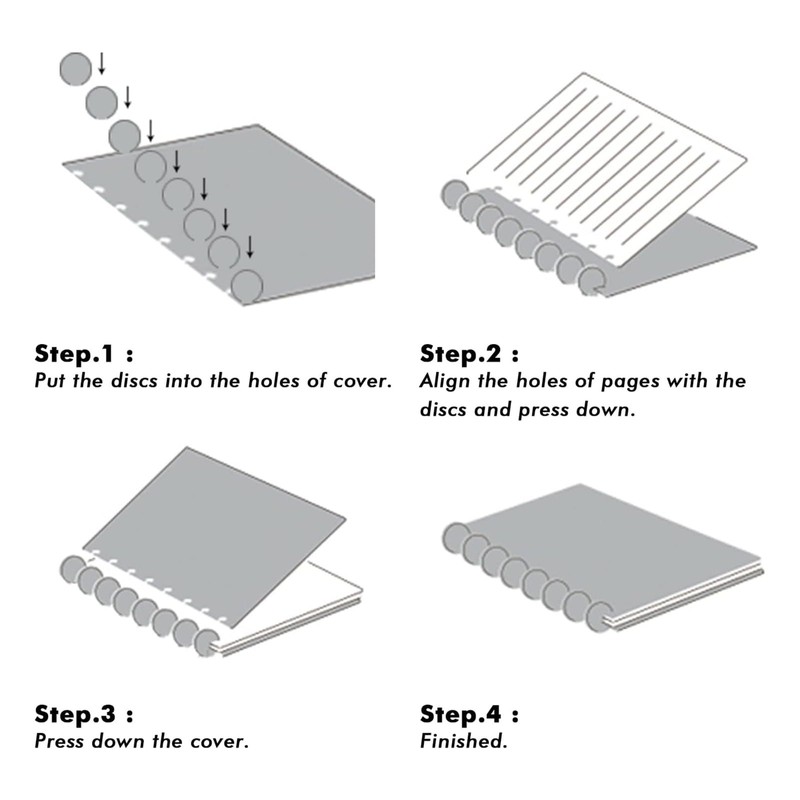 Step.1 :
Put the discs into the holes of cover.

Step.2 :
Align the holes of pages with the discs and press down.

Step.3 :
Press down the cover.

Step.4 :
Finished.