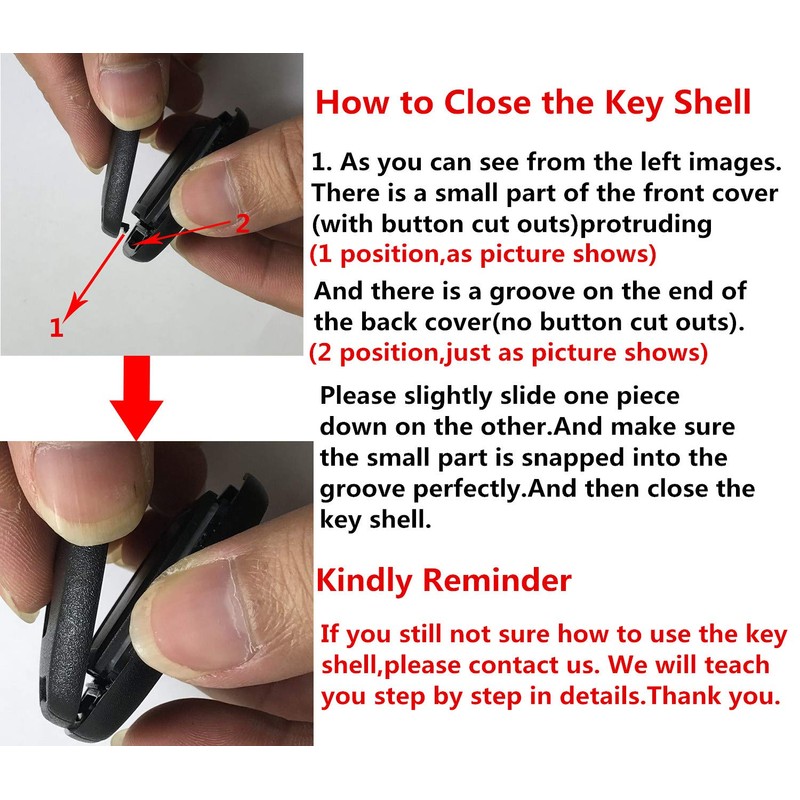 2

1

How to Close the Key Shell

1. As you can see from the left images. There is a small part of the front cover (with button cut outs)protruding
(1 position,as picture shows)
And there is a groove on the end of the back cover(no button cut outs).
(2 position,just as picture shows)

Please slightly slide one piece down on the other.And make sure the small part is snapped into the groove perfectly.And then close the key shell.

Kindly Reminder

If you still not sure how to use the key shell,please contact us. We will teach you step by step in details.Thank you.