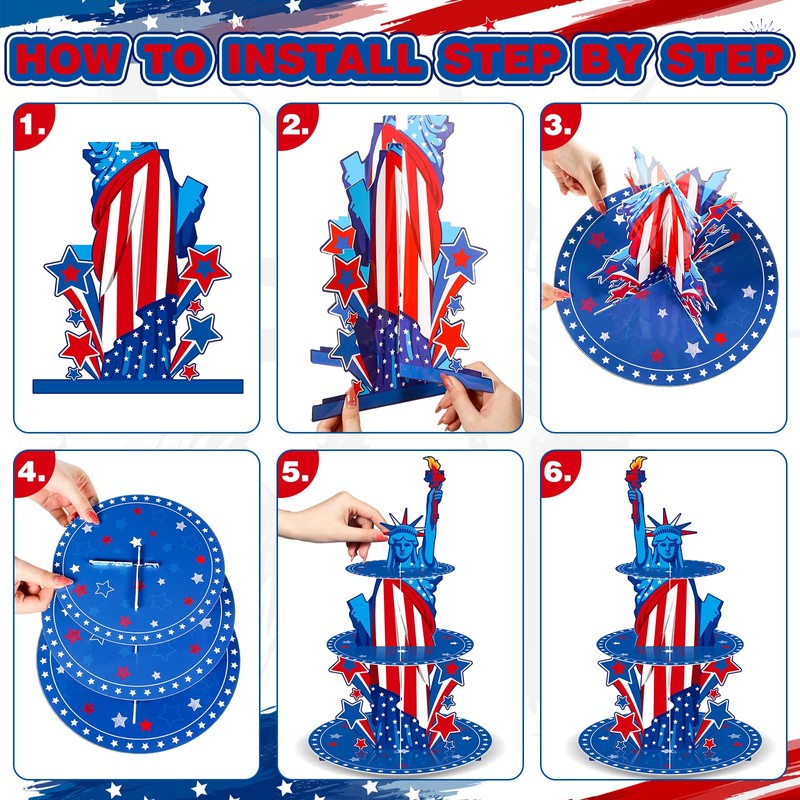 HOW TO INSTALL STEP BY STEP

1.

2.

3.

4.

5.

6.