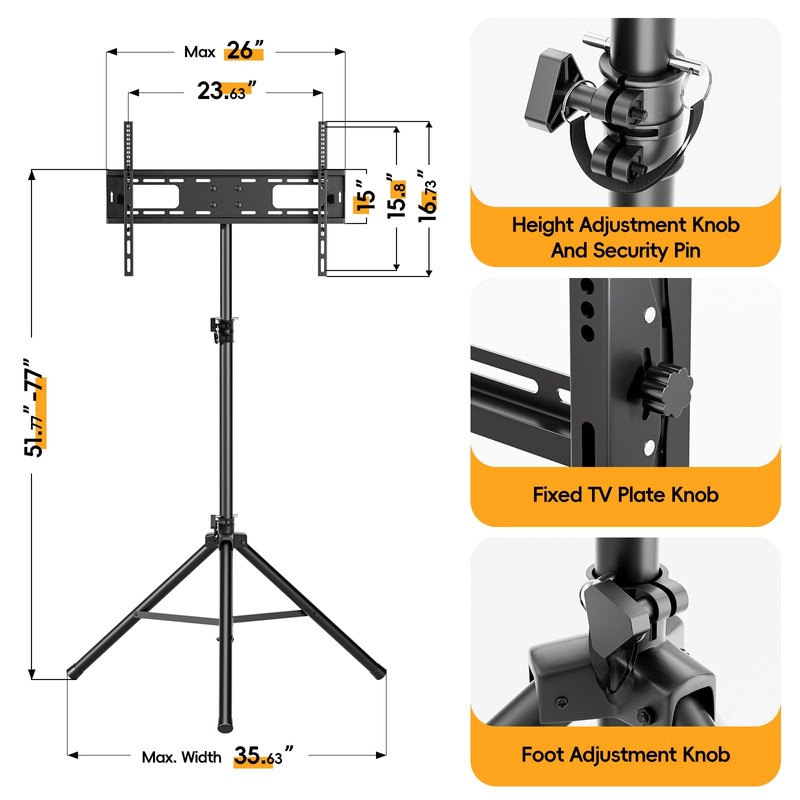 Max 26"

23.63"

15"

15.8"

16.73"

51.77"-77"

Max. Width 35.63"

Height Adjustment Knob And Security Pin

Fixed TV Plate Knob

Foot Adjustment Knob