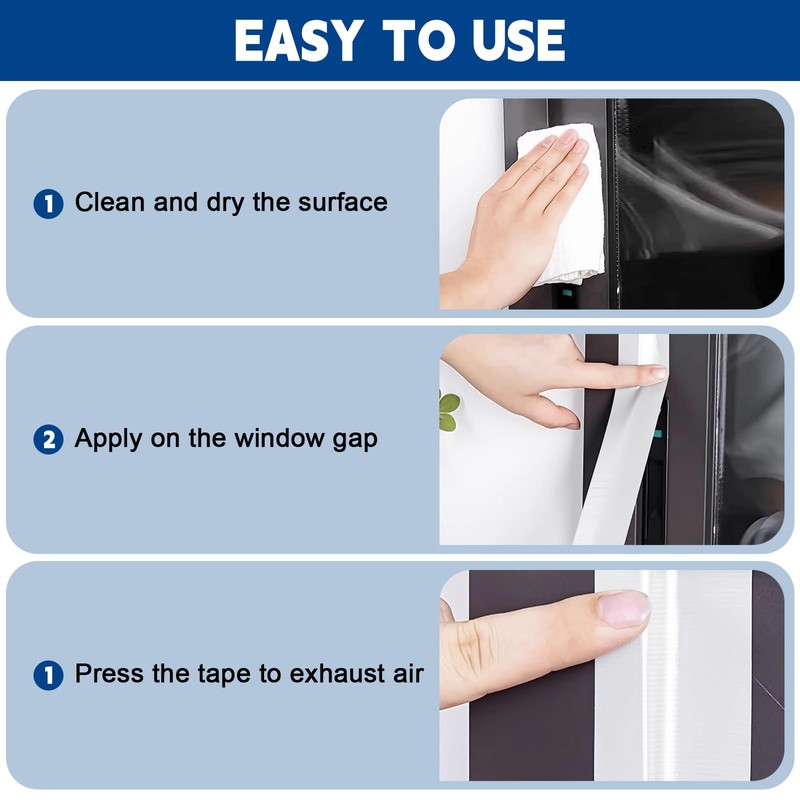 EASY TO USE

1 Clean and dry the surface

2 Apply on the window gap

1 Press the tape to exhaust air