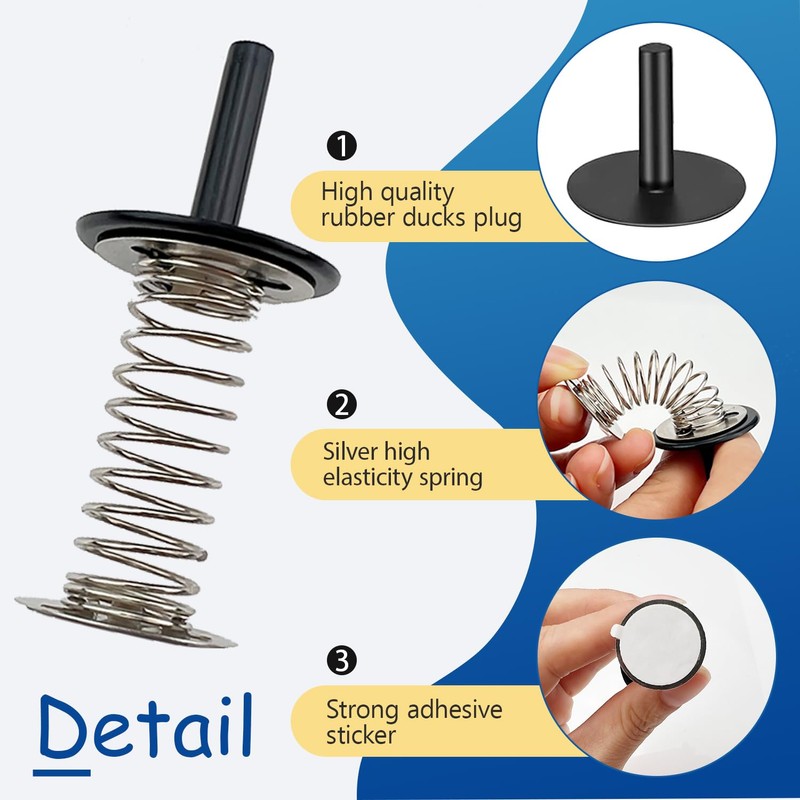 1
High quality rubber ducks plug

2
Silver high elasticity spring

3
Strong adhesive sticker

Detail