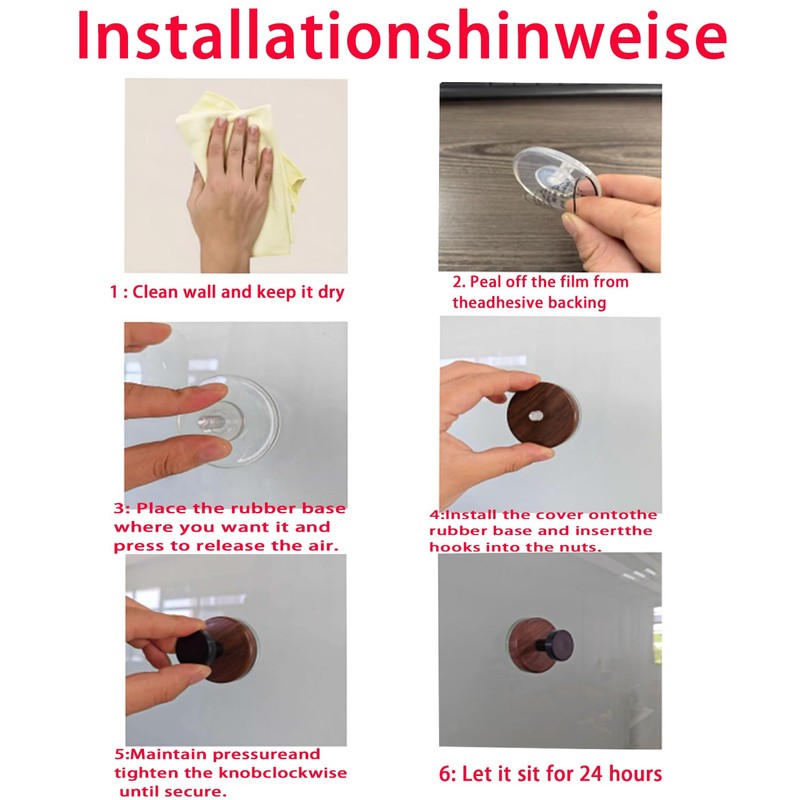 Installationshinweise

1 : Clean wall and keep it dry

2. Peal off the film from theadhesive backing

3: Place the rubber base where you want it and press to release the air.

4:Install the cover ontothe rubber base and insertthe hooks into the nuts.

5:Maintain pressureand tighten the knobclockwise until secure.

6: Let it sit for 24 hours