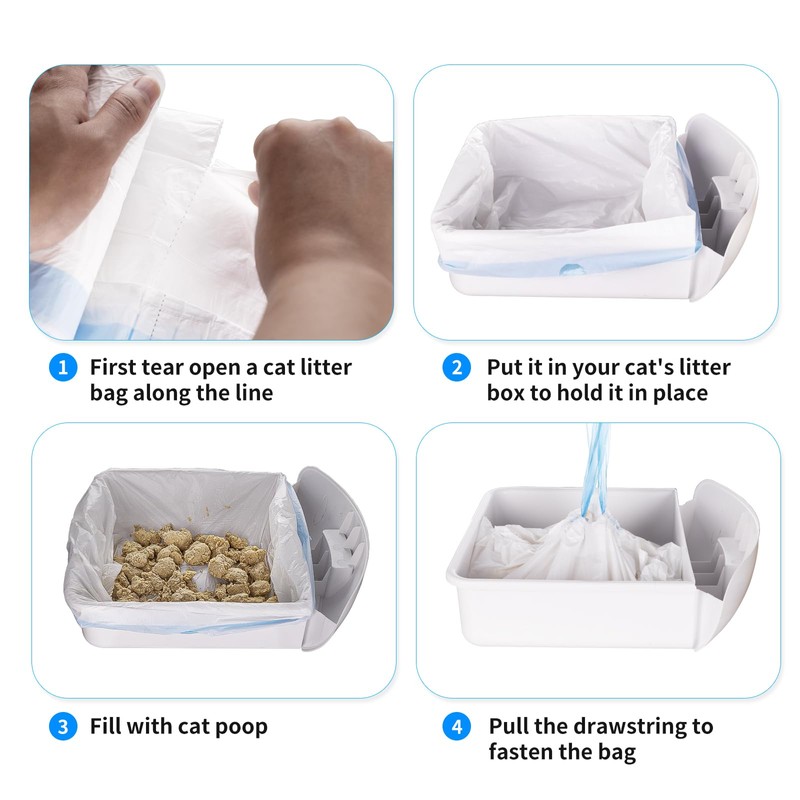 1 First tear open a cat litter bag along the line

2 Put it in your cat's litter box to hold it in place

3 Fill with cat poop

4 Pull the drawstring to fasten the bag