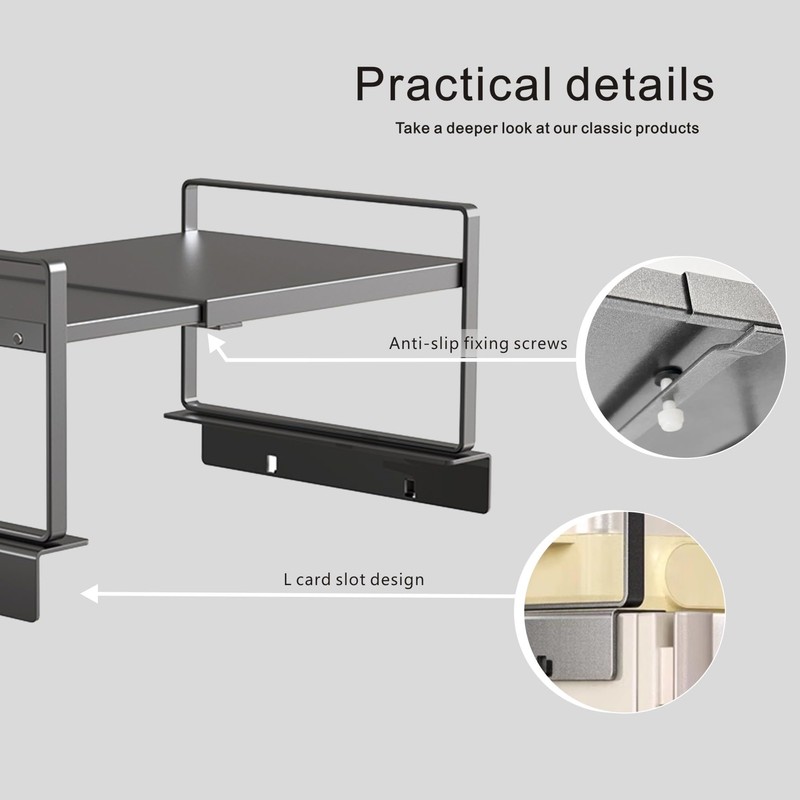 Practical details

Take a deeper look at our classic products

Anti-slip fixing screws

L card slot design