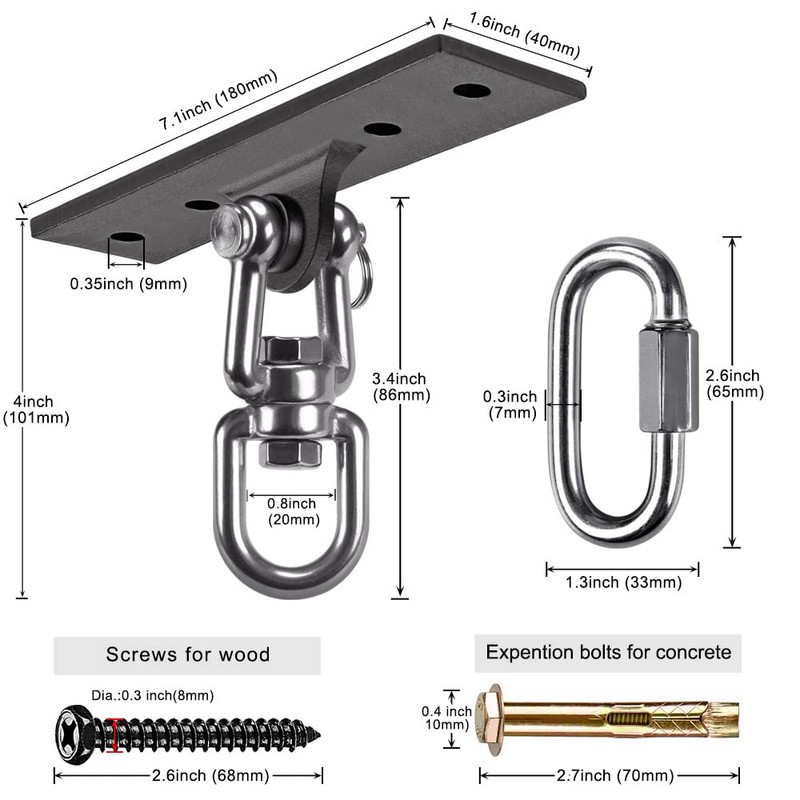 7.1inch (180mm)

1.6inch (40mm)

0.35inch (9mm)

4inch (101mm)

3.4inch (86mm)

0.8inch (20mm)

0.3inch (7mm)

2.6inch (65mm)

1.3inch (33mm)

Screws for wood

Dia.:0.3 inch(8mm)

2.6inch (68mm)

Expention bolts for concrete

0.4 inch 10mm)

2.7inch (70mm)