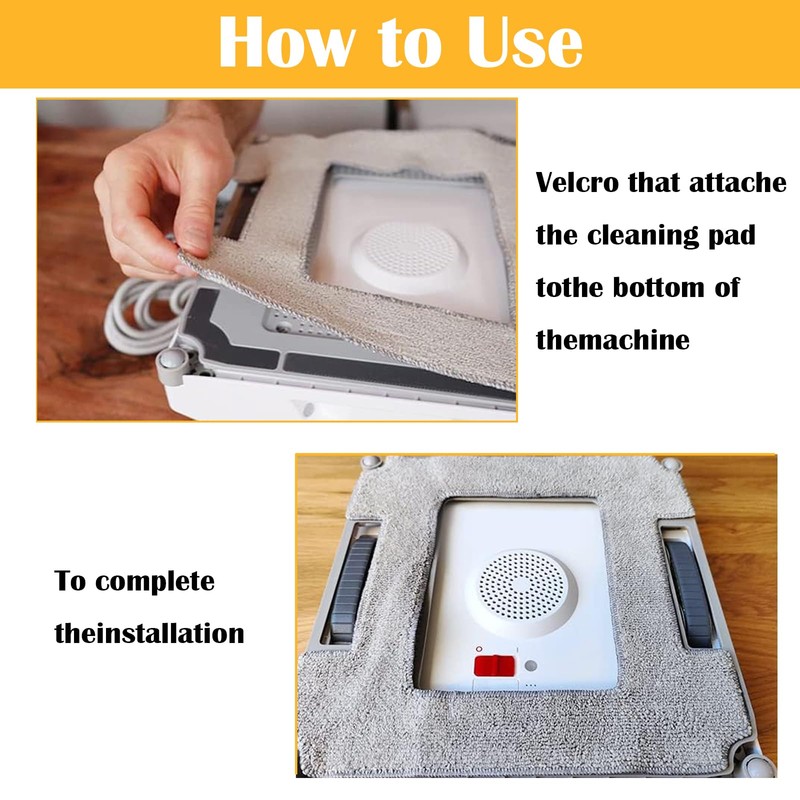 How to Use

Velcro that attache the cleaning pad tothe bottom of themachine

To complete theinstallation