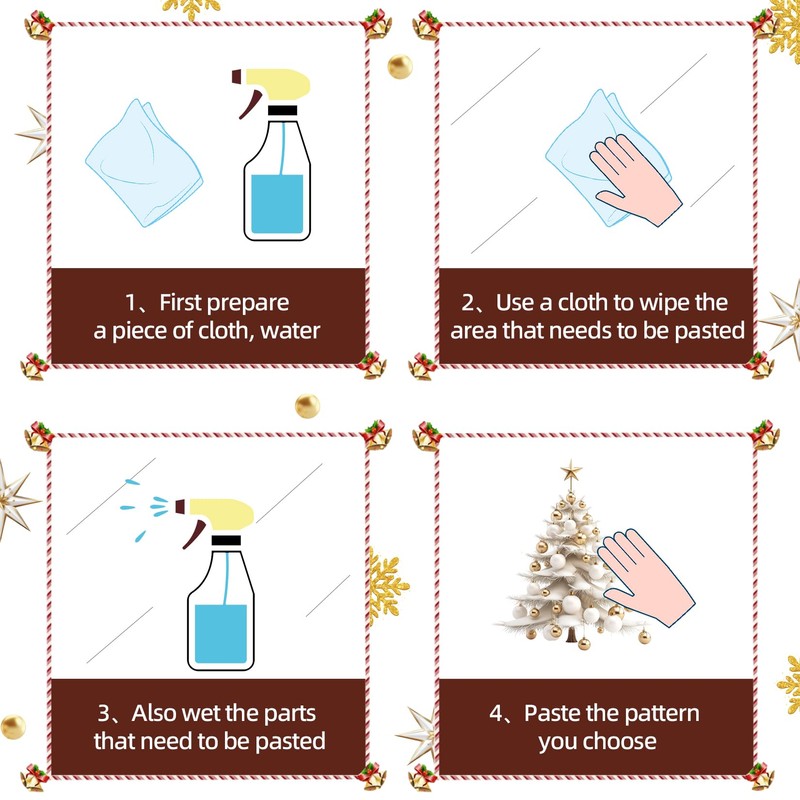 1、First prepare a piece of cloth, water

2、Use a cloth to wipe the area that needs to be pasted

3、Also wet the parts that need to be pasted

4、Paste the pattern you choose