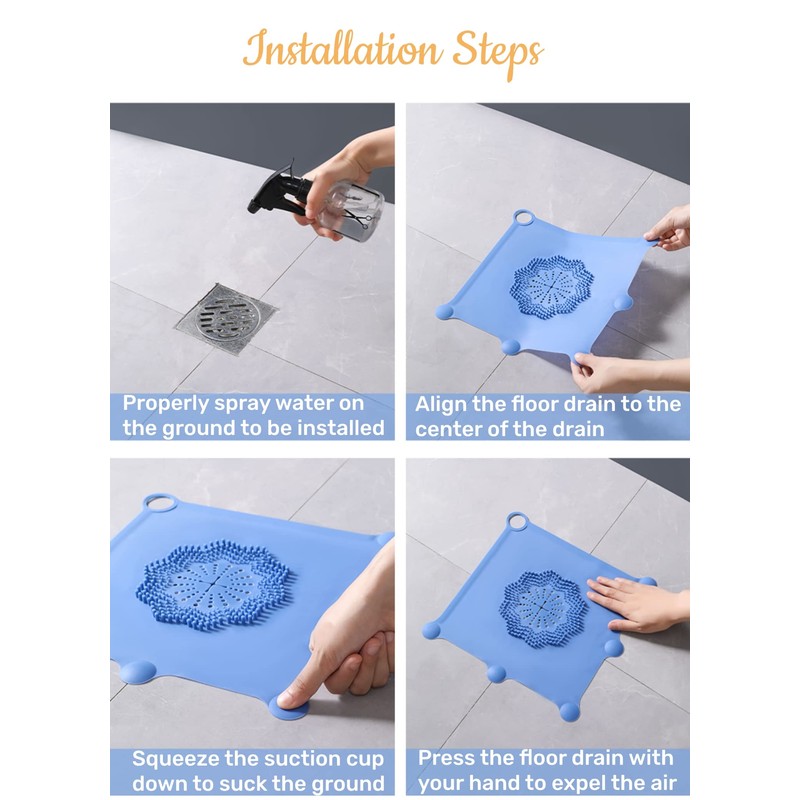 Installation Steps

Properly spray water on the ground to be installed

Align the floor drain to the center of the drain

Squeeze the suction cup down to suck the ground

Press the floor drain with your hand to expel the air