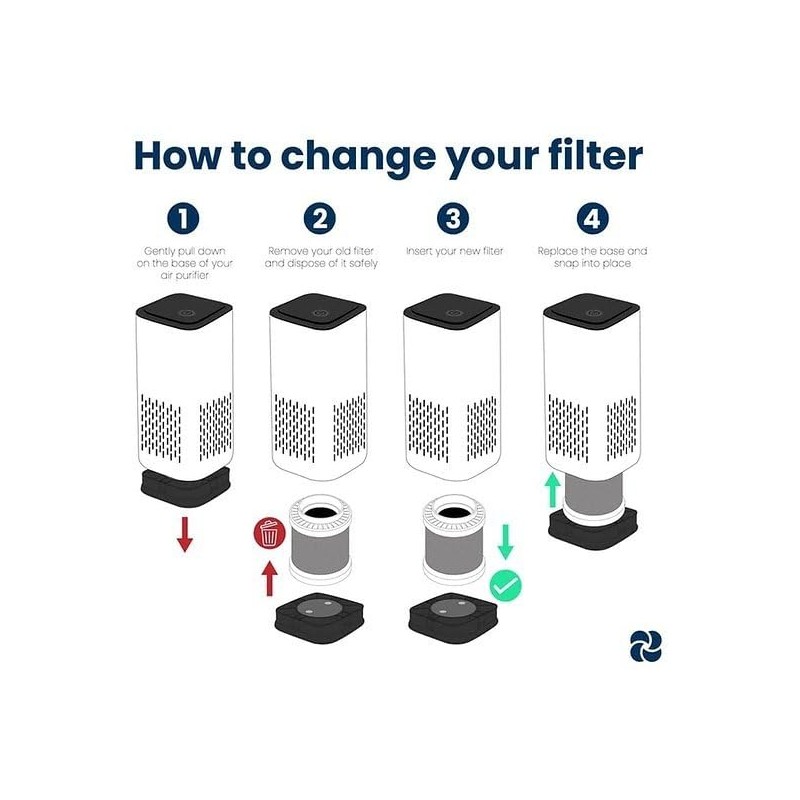 How to change your filter

1
Gently pull down on the base of your air purifier

2
Remove your old filter and dispose of it safely

3
Insert your new filter

4
Replace the base and snap into place